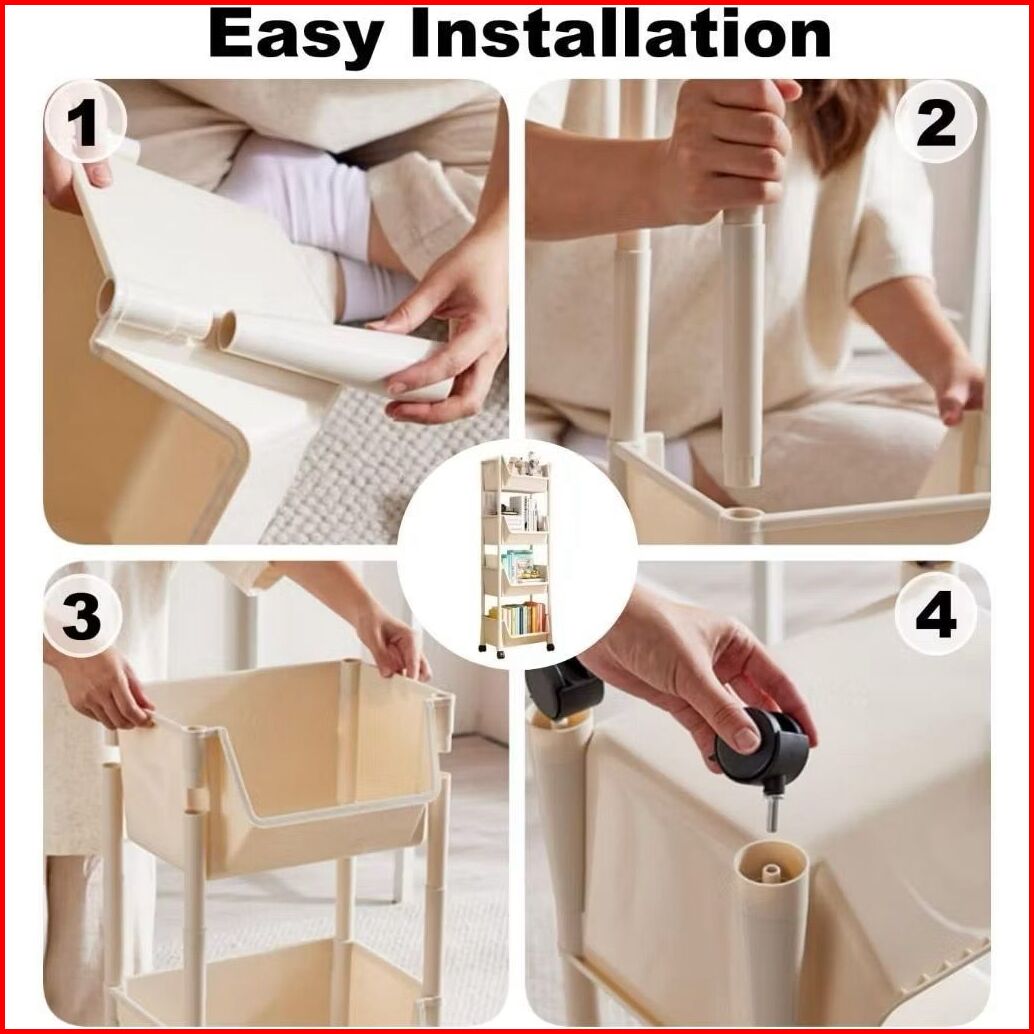 Easy Installation

1

2

3

4