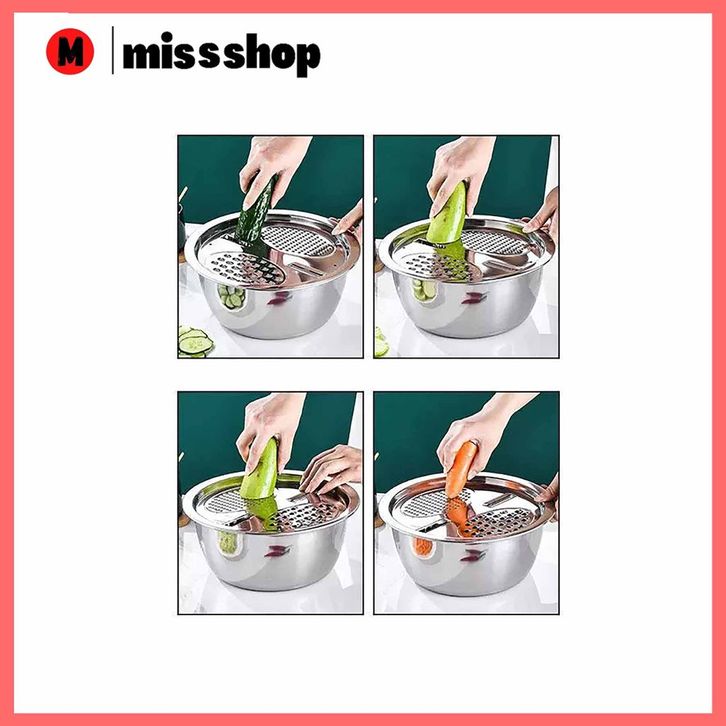 M missshop