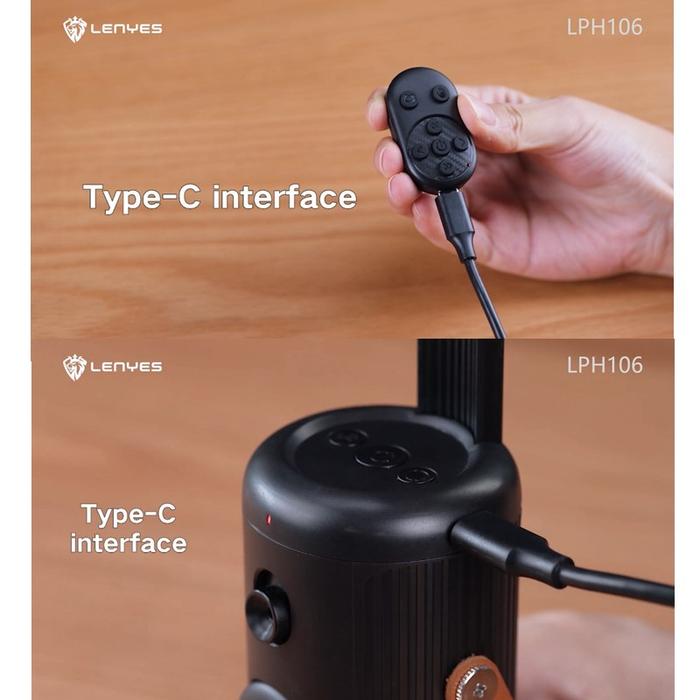 LENYES

LPH106

Type-C interface

LENYES

LPH106

Type-C interface