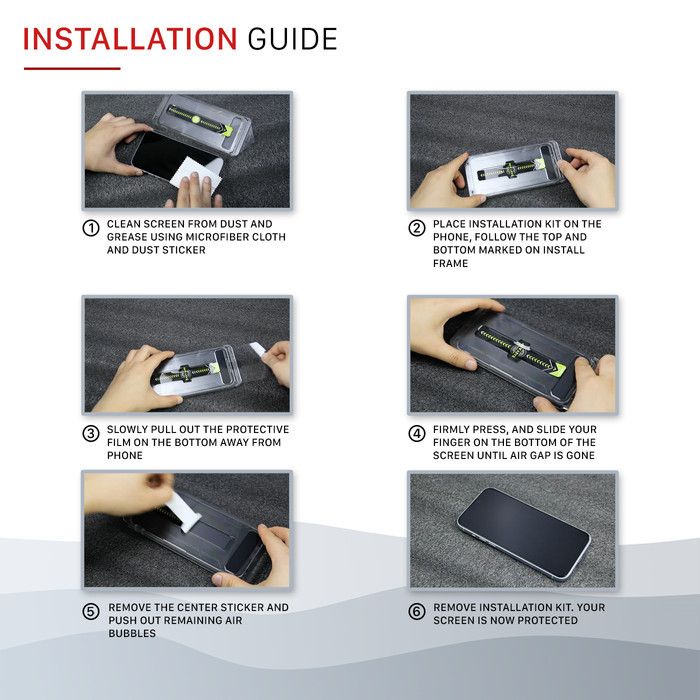 INSTALLATION GUIDE

① CLEAN SCREEN FROM DUST AND GREASE USING MICROFIBER CLOTH AND DUST STICKER

② PLACE INSTALLATION KIT ON THE PHONE, FOLLOW THE TOP AND BOTTOM MARKED ON INSTALL FRAME

③ SLOWLY PULL OUT THE PROTECTIVE FILM ON THE BOTTOM AWAY FROM PHONE

④ FIRMLY PRESS, AND SLIDE YOUR FINGER ON THE BOTTOM OF THE SCREEN UNTIL AIR GAP IS GONE

⑤ REMOVE THE CENTER STICKER AND PUSH OUT REMAINING AIR BUBBLES

⑥ REMOVE INSTALLATION KIT. YOUR SCREEN IS NOW PROTECTED