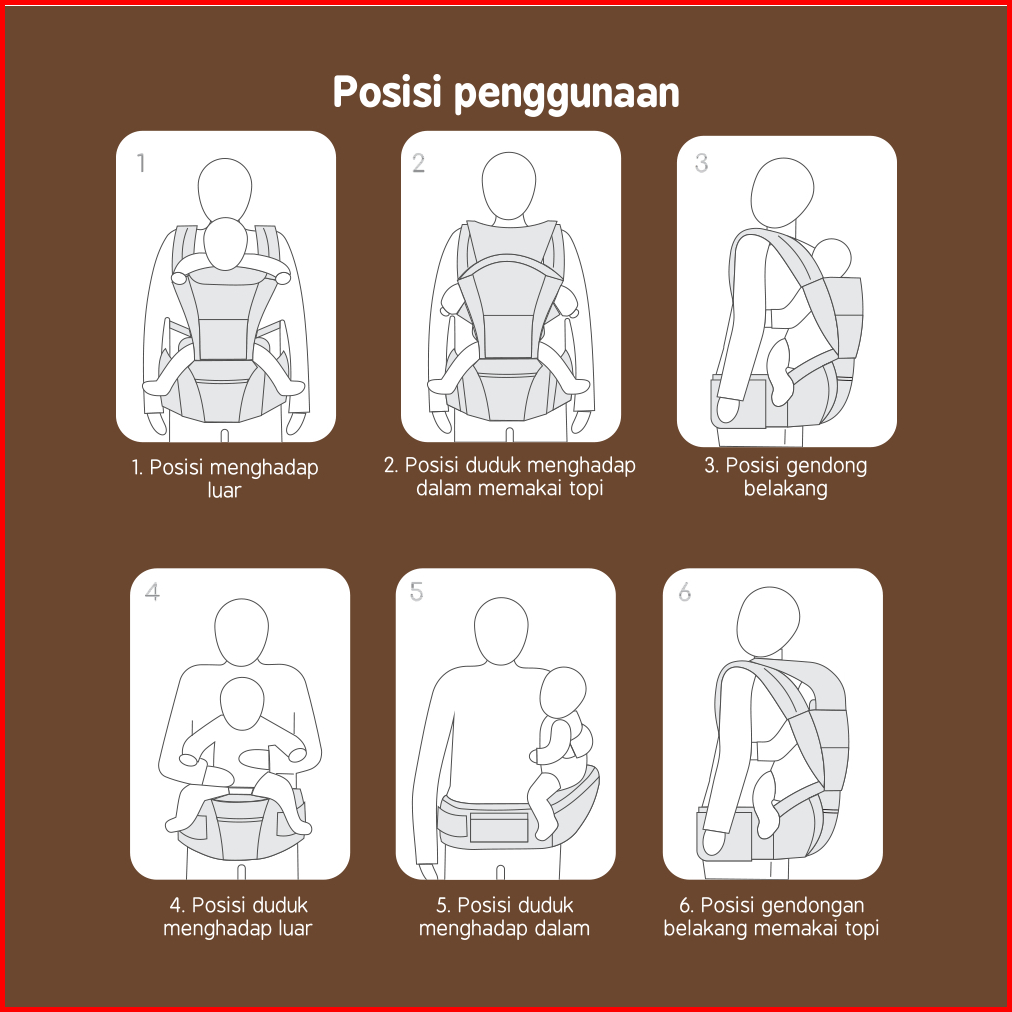 Posisi penggunaan

1

1. Posisi menghadap luar

2

2. Posisi duduk menghadap dalam memakai topi

3

3. Posisi gendong belakang

4

4. Posisi duduk menghadap luar

5

5. Posisi duduk menghadap dalam

6

6. Posisi gendongan belakang memakai topi