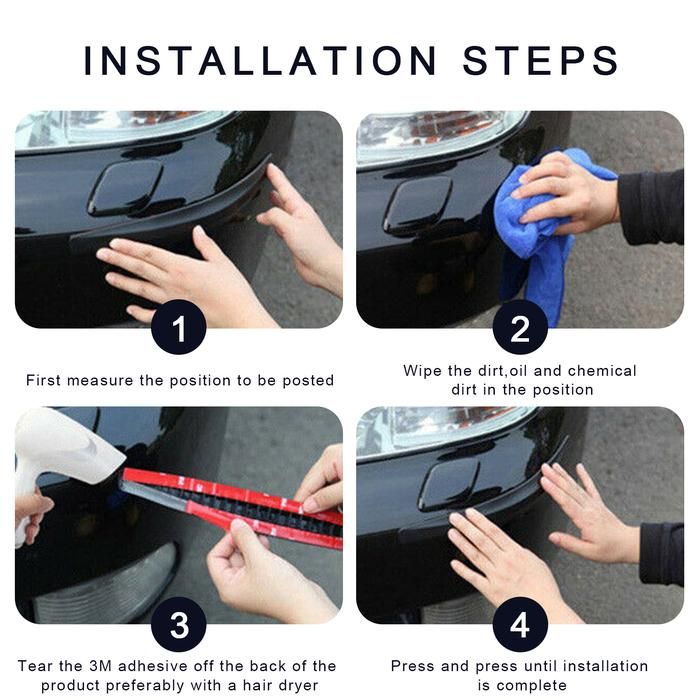 INSTALLATION STEPS

1

First measure the position to be posted

2

Wipe the dirt,oil and chemical dirt in the position

3

Tear the 3M adhesive off the back of the product preferably with a hair dryer

4

Press and press until installation is complete