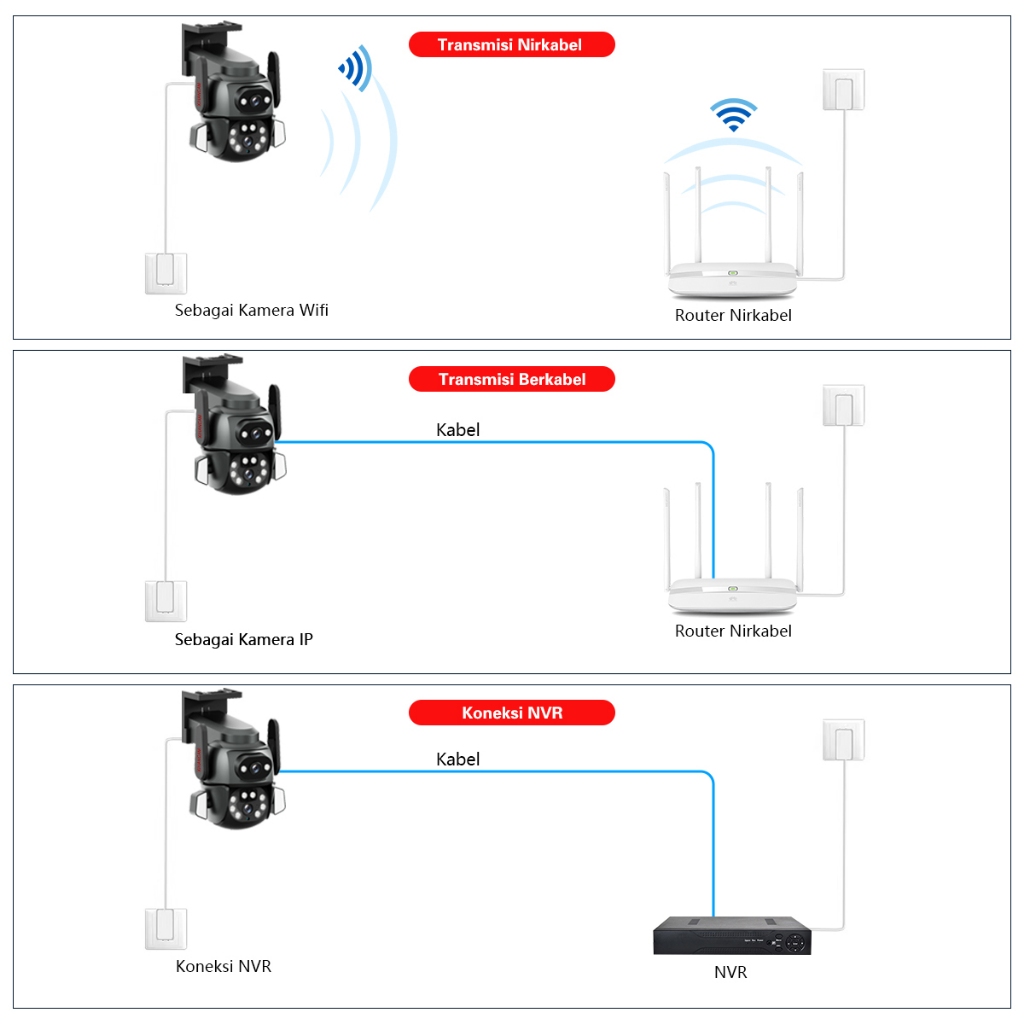 Transmisi Nirkabel

Sebagai Kamera Wifi

Router Nirkabel

Transmisi Berkabel

Kabel

Sebagai Kamera IP

Router Nirkabel

Koneksi NVR

Kabel

Koneksi NVR

NVR