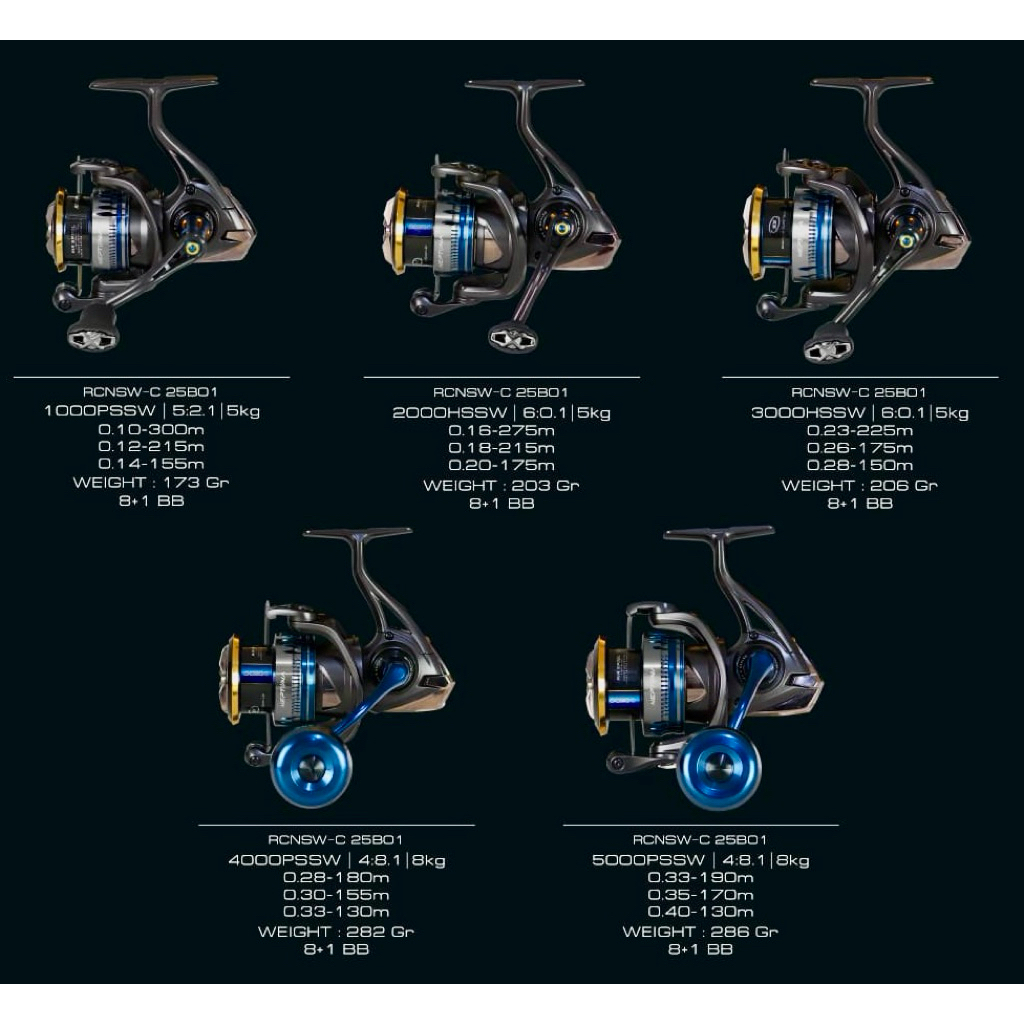 RCNSW-C 25B01
1000PSSW | 5:2.1 | 5kg
0.10-300m
0.12-215m
0.14-155m
WEIGHT : 173 Gr
8+1 BB

RCNSW-C 25B01
2000HSSW | 6:0.1 | 5kg
0.16-275m
0.18-215m
0.20-175m
WEIGHT : 203 Gr
8+1 BB

RCNSW-C 25B01
3000HSSW | 6:0.1 | 5kg
0.23-225m
0.26-175m
0.28-150m
WEIGHT : 206 Gr
8+1 BB

RCNSW-C 25B01
4000PSSW | 4:8.1 | 8kg
0.28-180m
0.30-155m
0.33-130m
WEIGHT : 282 Gr
8+1 BB

RCNSW-C 25B01
5000PSSW | 4:8.1 | 8kg
0.33-190m
0.35-170m
0.40-130m
WEIGHT : 286 Gr
8+1 BB