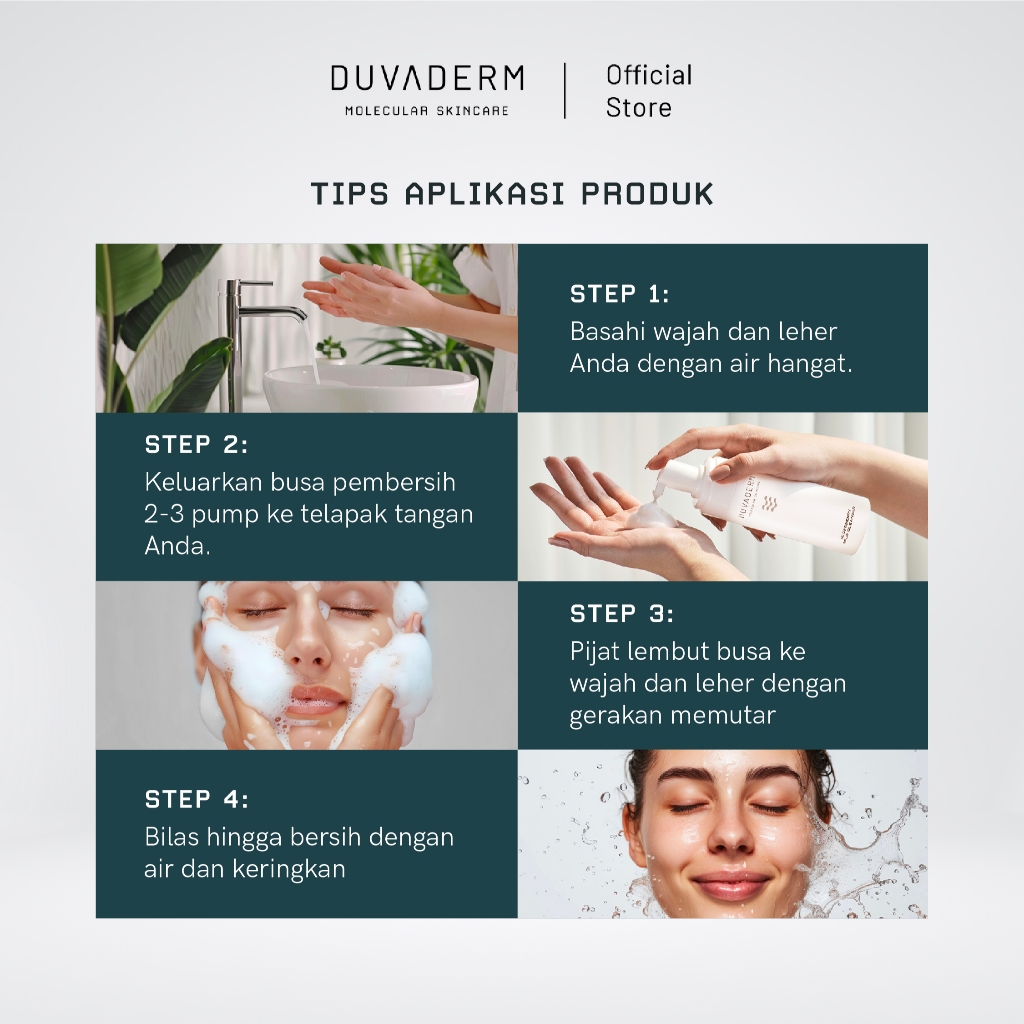 DUVADERM
MOLECULAR SKINCARE

Official Store

TIPS APLIKASI PRODUK

STEP 1:
Basahi wajah dan leher Anda dengan air hangat.

STEP 2:
Keluarkan busa pembersih 2-3 pump ke telapak tangan Anda.

DUVADERM

STEP 3:
Pijat lembut busa ke wajah dan leher dengan gerakan memutar

STEP 4:
Bilas hingga bersih dengan air dan keringkan