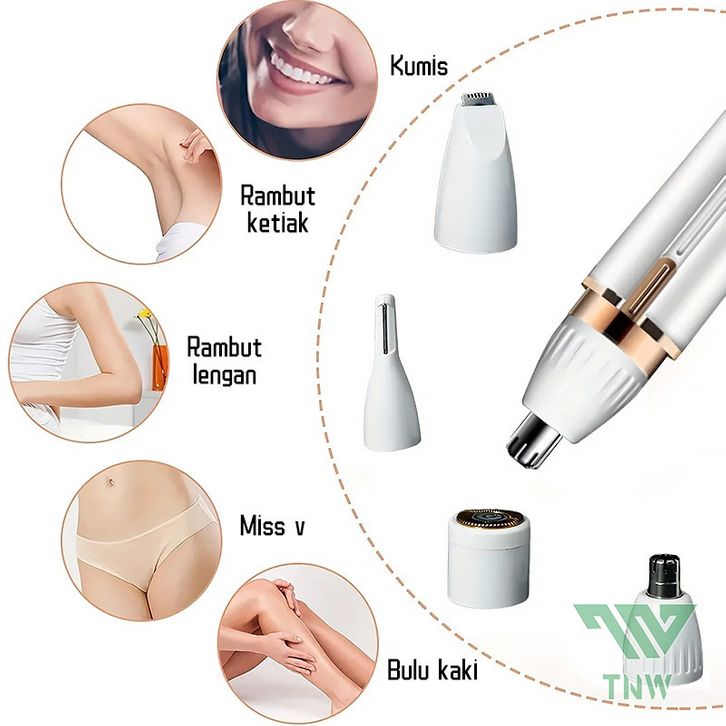 Kumis

Rambut ketiak

Rambut lengan

Miss v

Bulu kaki

TNW