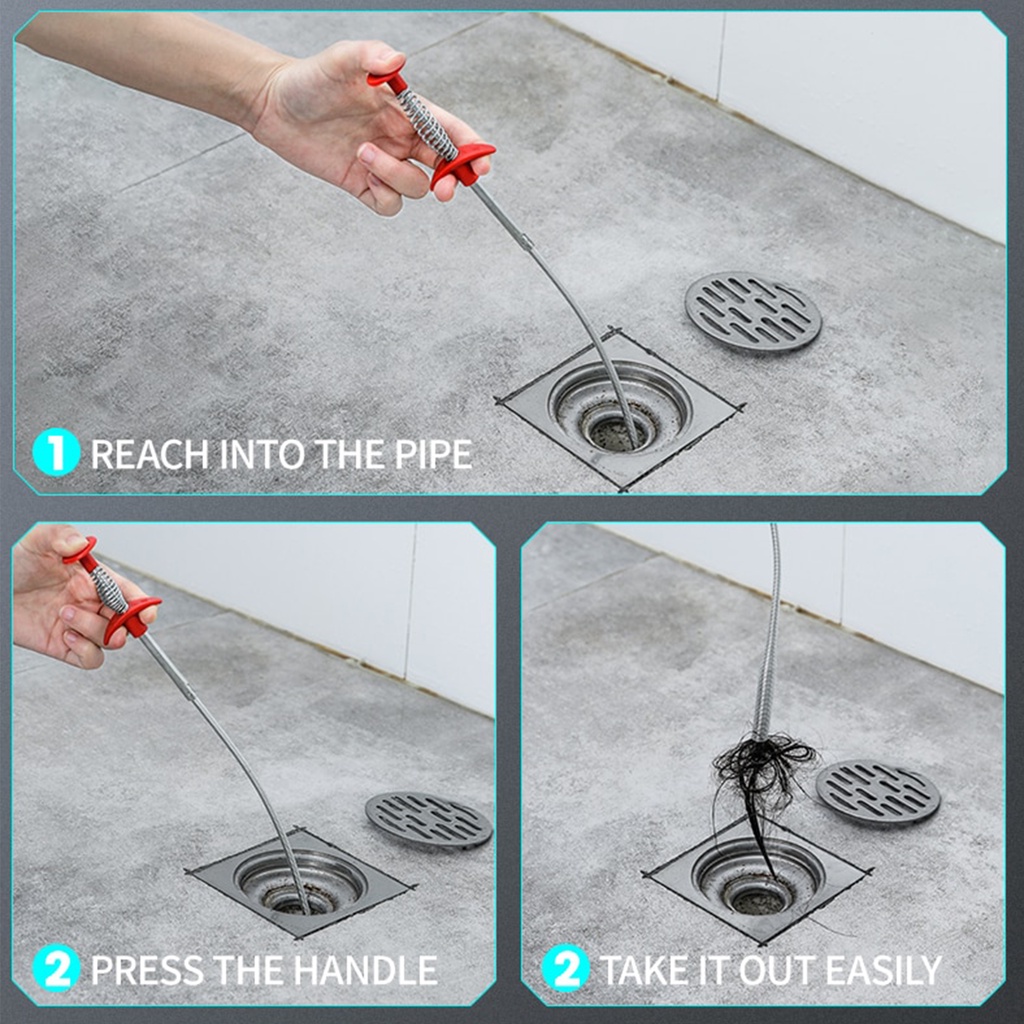 1 REACH INTO THE PIPE

2 PRESS THE HANDLE

2 TAKE IT OUT EASILY