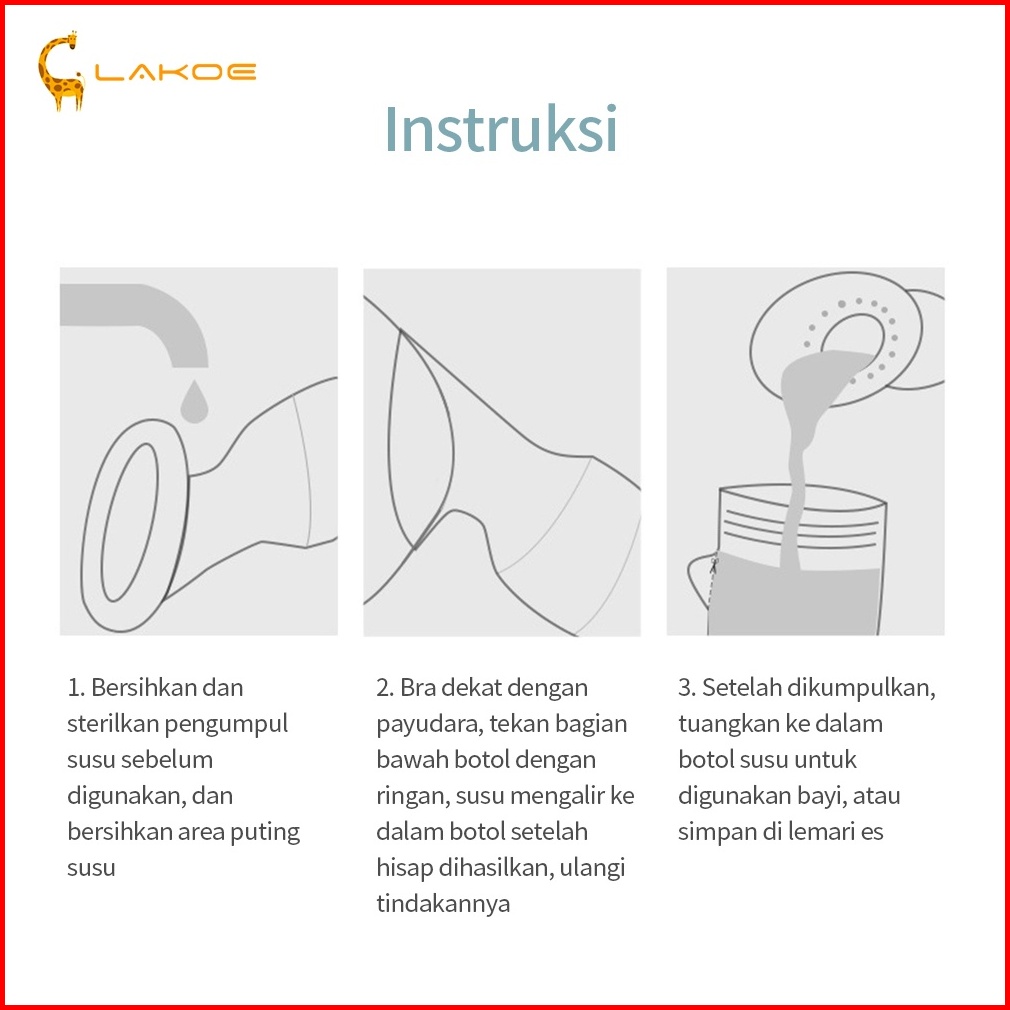 LAKOE

Instruksi

1. Bersihkan dan sterilkan pengumpul susu sebelum digunakan, dan bersihkan area puting susu

2. Bra dekat dengan payudara, tekan bagian bawah botol dengan ringan, susu mengalir ke dalam botol setelah hisap dihasilkan, ulangi tindakannya

3. Setelah dikumpulkan, tuangkan ke dalam botol susu untuk digunakan bayi, atau simpan di lemari es