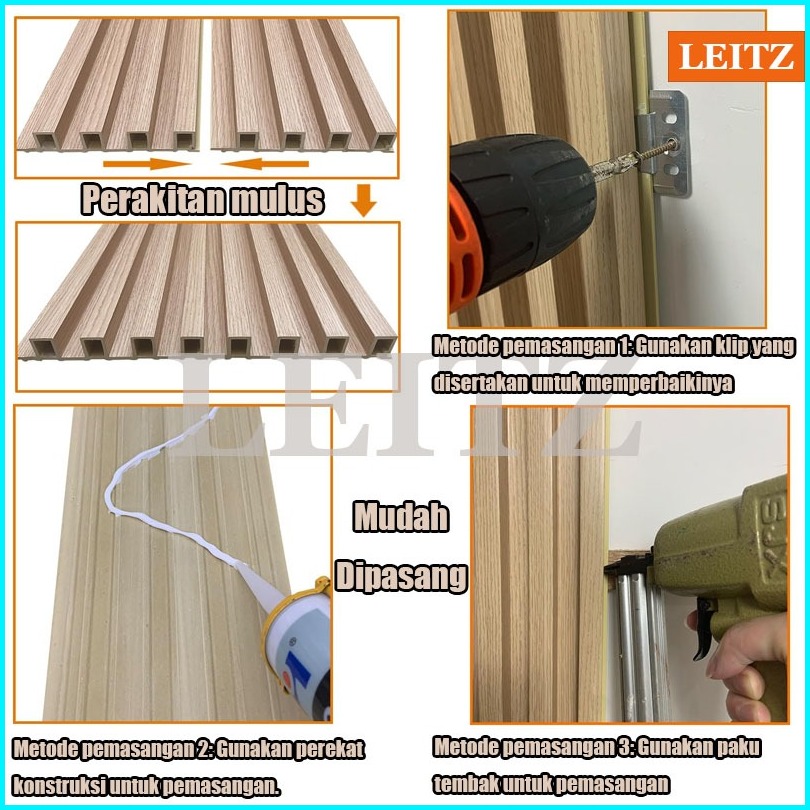 LEITZ

Perakitan mulus

Metode pemasangan 1: Gunakan klip yang disertakan untuk memperbaikinya

LEITZ

Mudah Dipasang

Metode pemasangan 2: Gunakan perekat konstruksi untuk pemasangan.

Metode pemasangan 3: Gunakan paku tembak untuk pemasangan