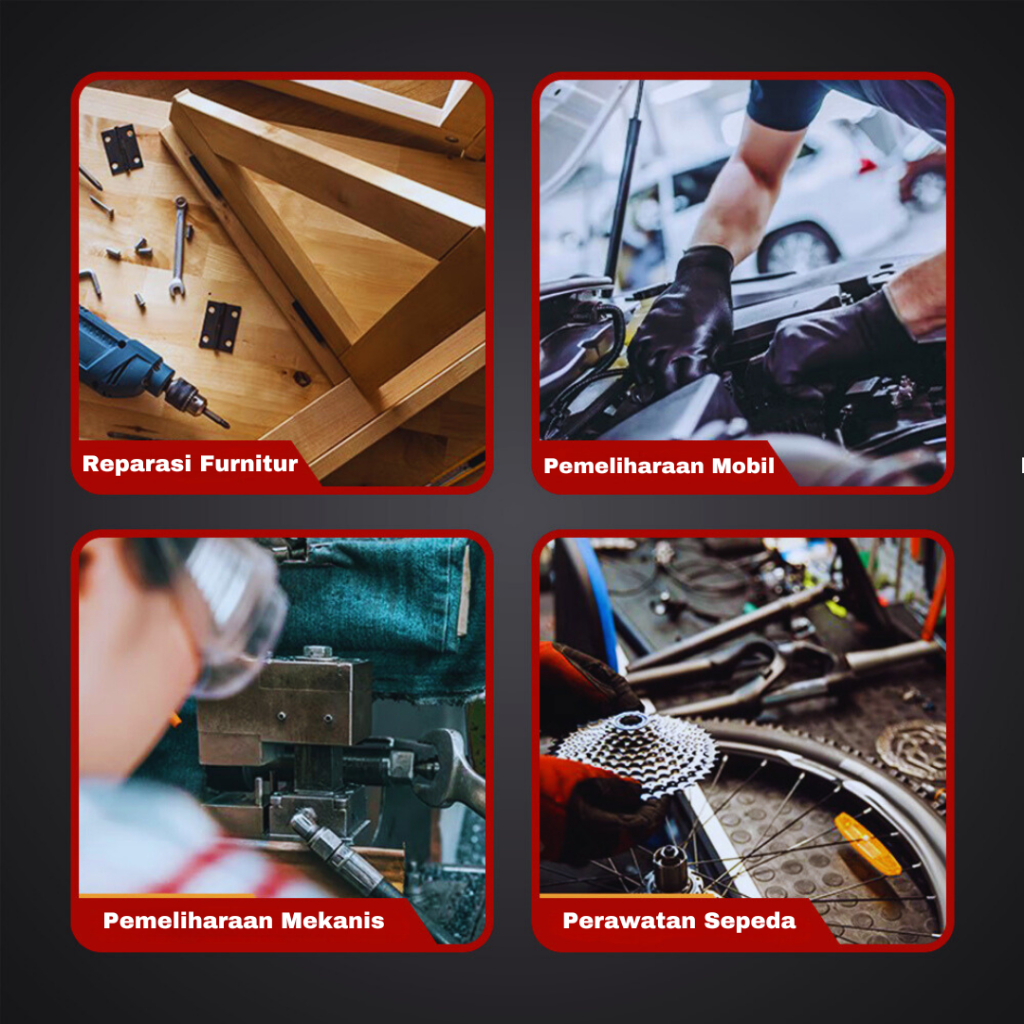 Reparasi Furnitur

Pemeliharaan Mobil

Pemeliharaan Mekanis

Perawatan Sepeda