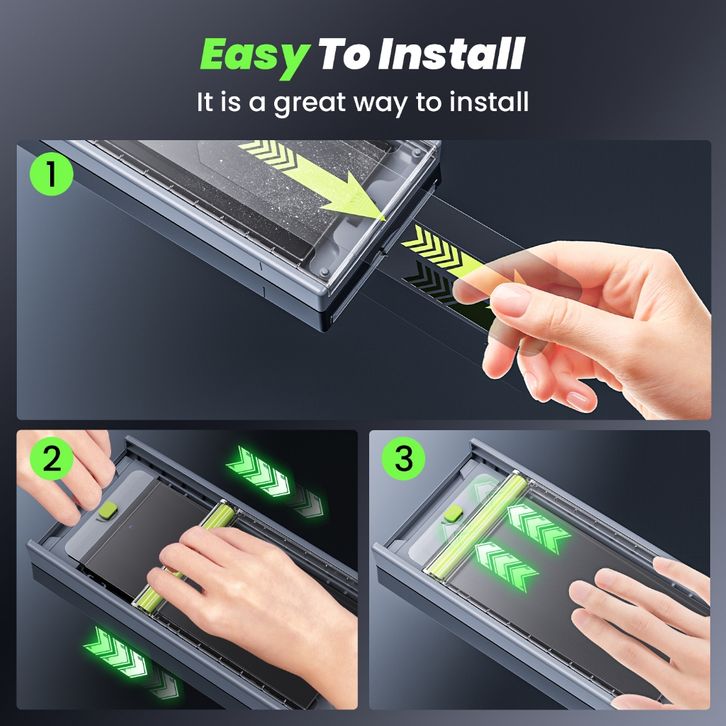 Easy To Install
It is a great way to install

1

2

3