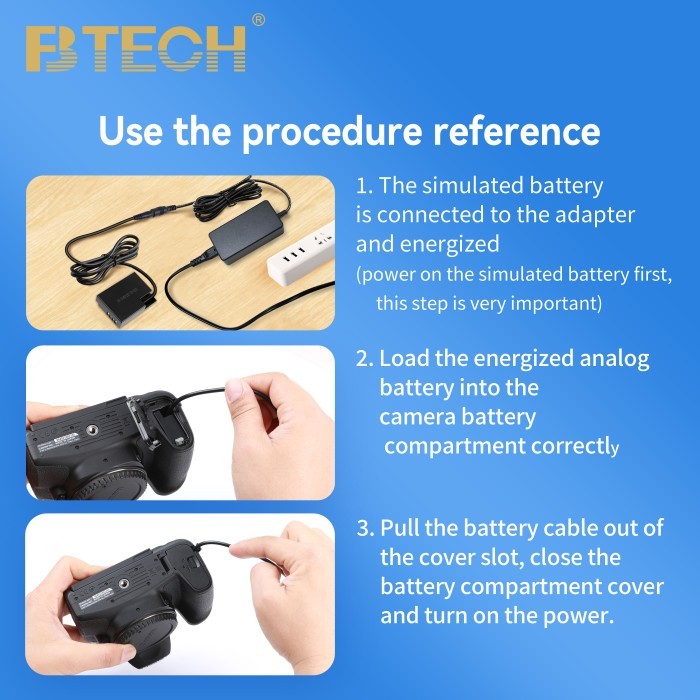 FBTECH®

Use the procedure reference

1. The simulated battery is connected to the adapter and energized (power on the simulated battery first, this step is very important)

2. Load the energized analog battery into the camera battery compartment correctly

3. Pull the battery cable out of the cover slot, close the battery compartment cover and turn on the power.