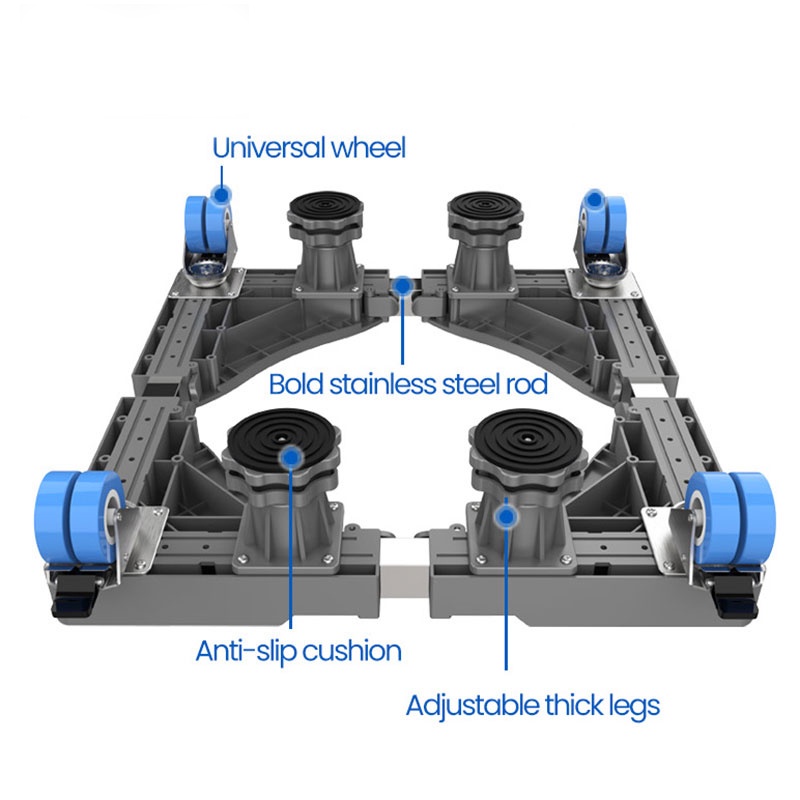 Universal wheel

Bold stainless steel rod

Anti-slip cushion

Adjustable thick legs