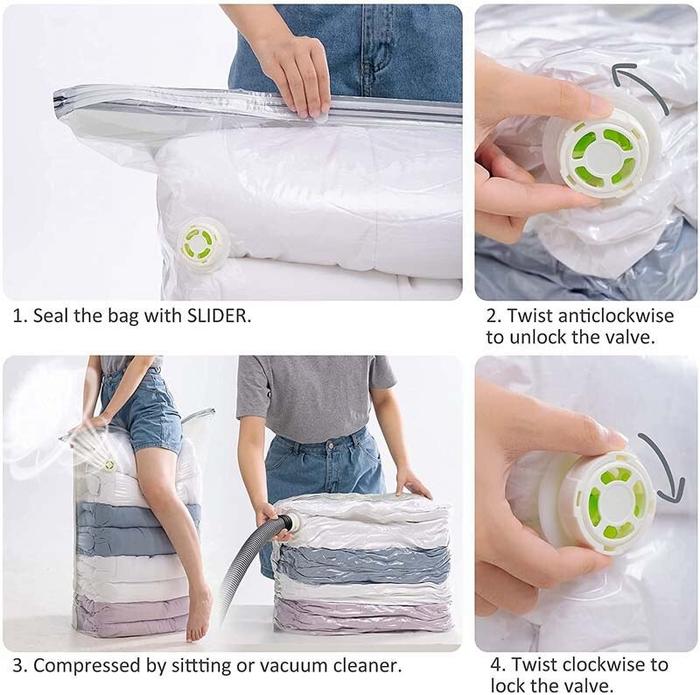 1. Seal the bag with SLIDER.

2. Twist anticlockwise to unlock the valve.

3. Compressed by sitting or vacuum cleaner.

4. Twist clockwise to lock the valve.