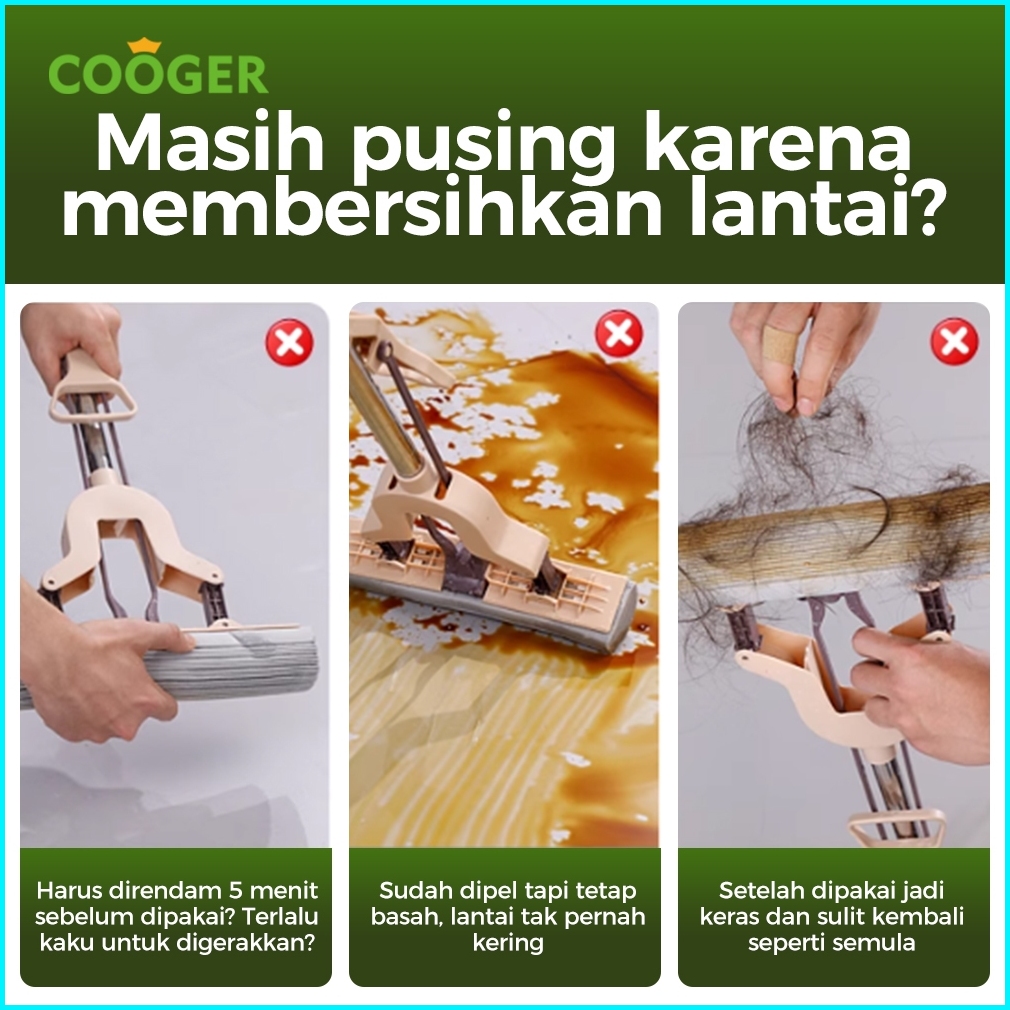 COOGER

Masih pusing karena membersihkan lantai?

Harus direndam 5 menit sebelum dipakai? Terlalu kaku untuk digerakkan?

Sudah dipel tapi tetap basah, lantai tak pernah kering

Setelah dipakai jadi keras dan sulit kembali seperti semula