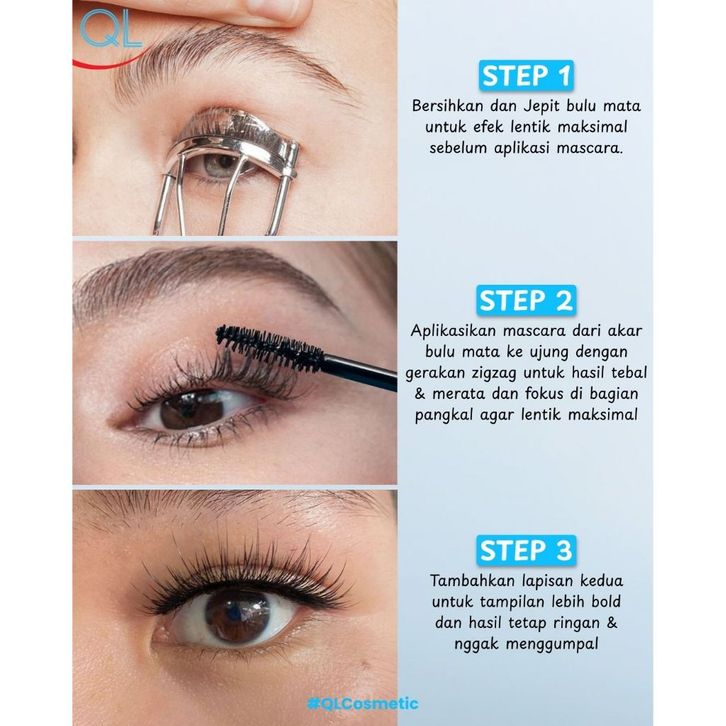 QL

STEP 1

Bersihkan dan Jepit bulu mata untuk efek lentik maksimal sebelum aplikasi mascara.

STEP 2

Aplikasikan mascara dari akar bulu mata ke ujung dengan gerakan zigzag untuk hasil tebal & merata dan fokus di bagian pangkal agar lentik maksimal

STEP 3

Tambahkan lapisan kedua untuk tampilan lebih bold dan hasil tetap ringan & nggak menggumpal

#QLCosmetic