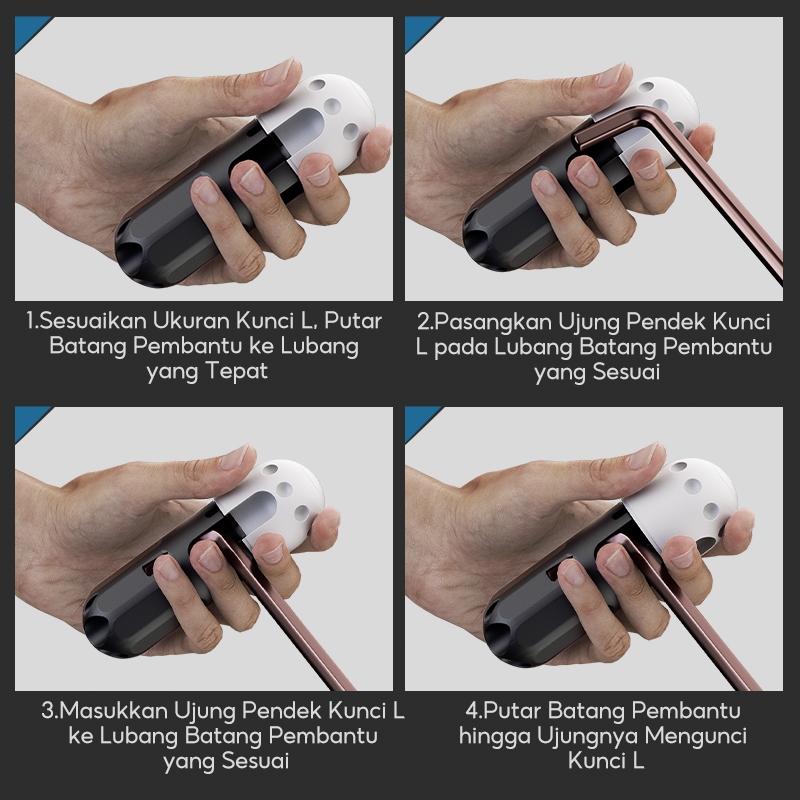 1.Sesuaikan Ukuran Kunci L. Putar Batang Pembantu ke Lubang yang Tepat

2.Pasangkan Ujung Pendek Kunci L pada Lubang Batang Pembantu yang Sesuai

3.Masukkan Ujung Pendek Kunci L ke Lubang Batang Pembantu yang Sesuai

4.Putar Batang Pembantu hingga Ujungnya Mengunci Kunci L