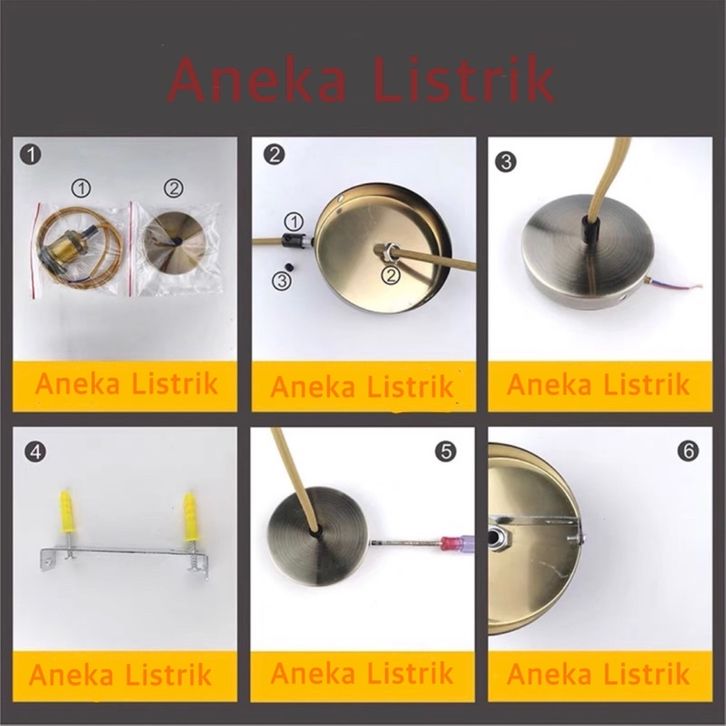 Aneka Listrik

1
①
②
Aneka Listrik

2
①
②
③
Aneka Listrik

3
Aneka Listrik

4
Aneka Listrik

5
Aneka Listrik

6
Aneka Listrik