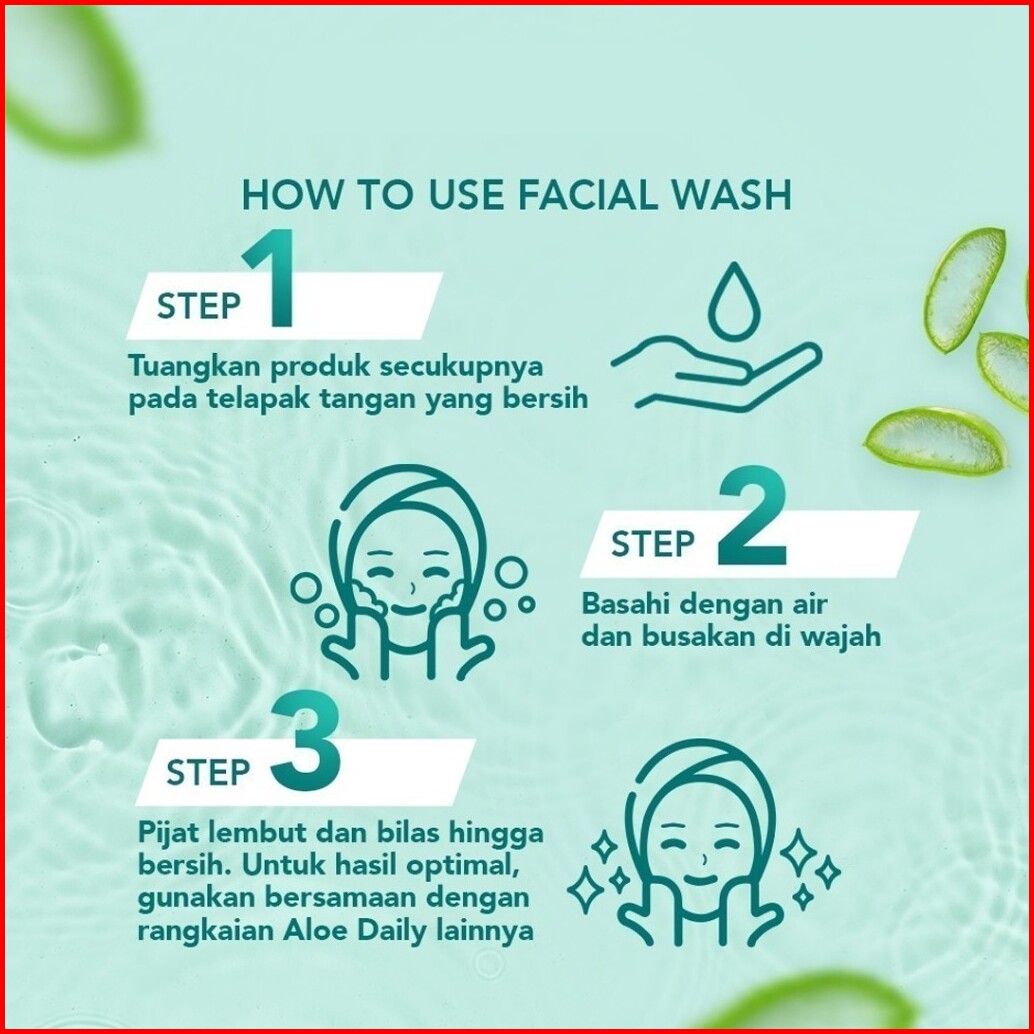 HOW TO USE FACIAL WASH

STEP 1

Tuangkan produk secukupnya pada telapak tangan yang bersih

STEP 2

Basahi dengan air dan busakan di wajah

STEP 3

Pijat lembut dan bilas hingga bersih. Untuk hasil optimal, gunakan bersamaan dengan rangkaian Aloe Daily lainnya