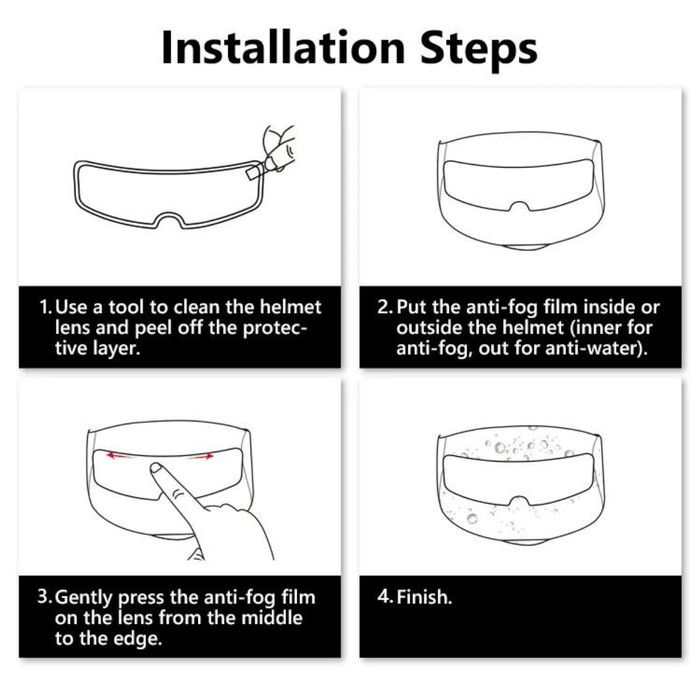 Installation Steps

1. Use a tool to clean the helmet lens and peel off the protective layer.

2. Put the anti-fog film inside or outside the helmet (inner for anti-fog, out for anti-water).

3. Gently press the anti-fog film on the lens from the middle to the edge.

4. Finish.