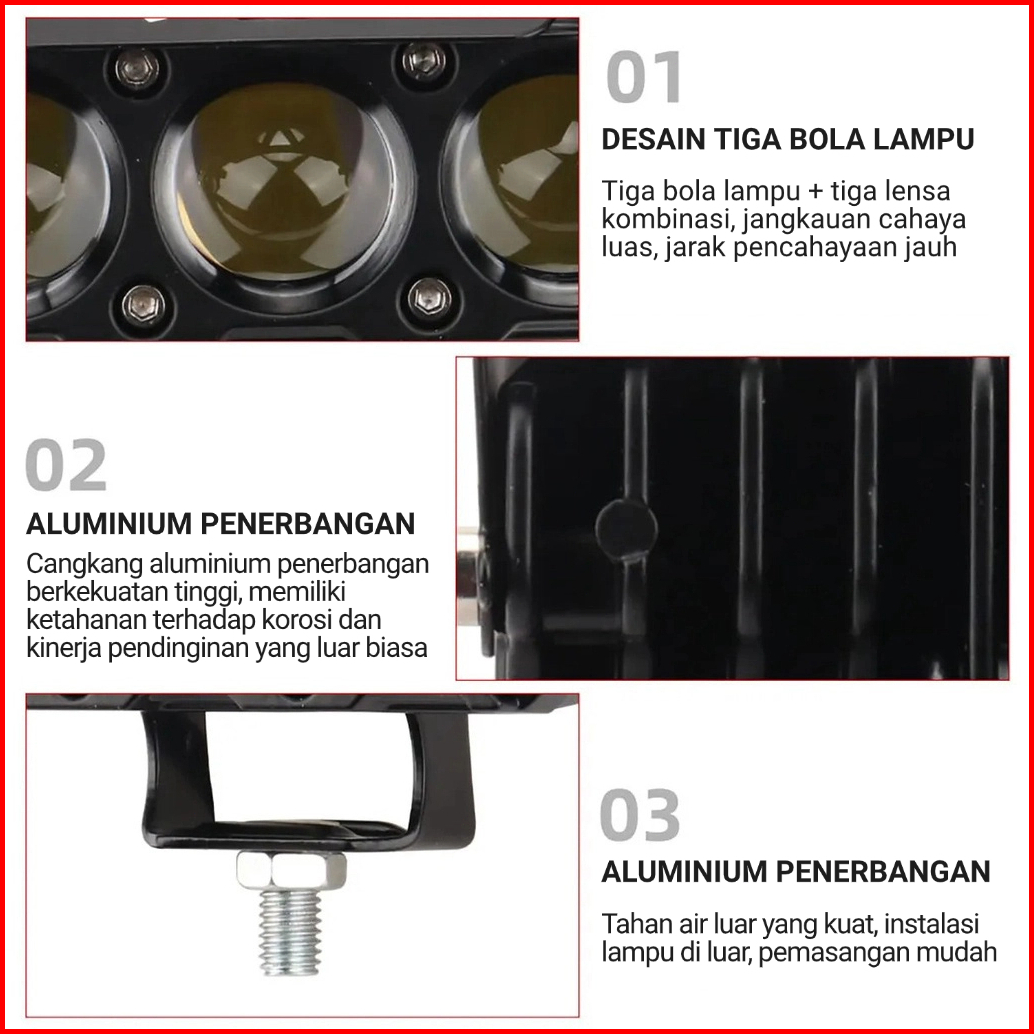 01
DESAIN TIGA BOLA LAMPU
Tiga bola lampu + tiga lensa kombinasi, jangkauan cahaya luas, jarak pencahayaan jauh

02
ALUMINIUM PENERBANGAN
Cangkang aluminium penerbangan berkekuatan tinggi, memiliki ketahanan terhadap korosi dan kinerja pendinginan yang luar biasa

03
ALUMINIUM PENERBANGAN
Tahan air luar yang kuat, instalasi lampu di luar, pemasangan mudah