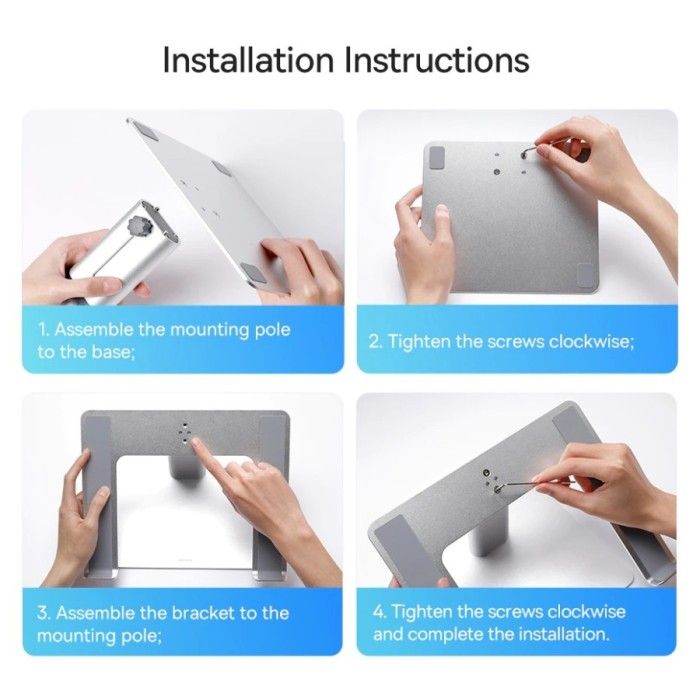 Installation Instructions

1. Assemble the mounting pole to the base;

2. Tighten the screws clockwise;

3. Assemble the bracket to the mounting pole;

4. Tighten the screws clockwise and complete the installation.