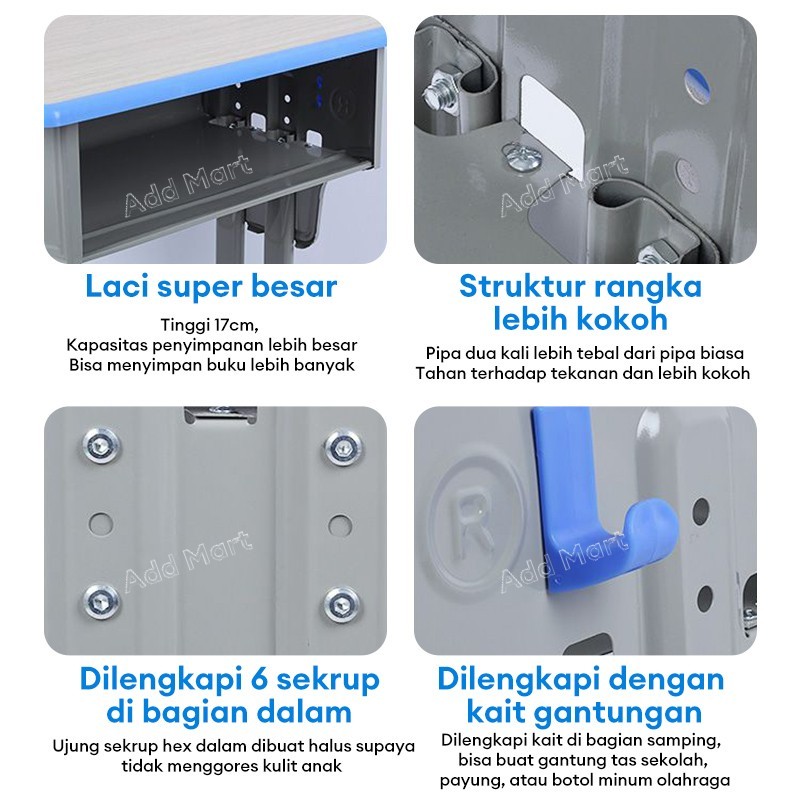 Add Mart

Laci super besar

Tinggi 17cm,
Kapasitas penyimpanan lebih besar
Bisa menyimpan buku lebih banyak

Add Mart

Struktur rangka lebih kokoh

Pipa dua kali lebih tebal dari pipa biasa
Tahan terhadap tekanan dan lebih kokoh

Add Mart

Dilengkapi 6 sekrup di bagian dalam

Ujung sekrup hex dalam dibuat halus supaya tidak menggores kulit anak

R

Add Mart

Dilengkapi dengan kait gantungan

Dilengkapi kait di bagian samping, bisa buat gantung tas sekolah, payung, atau botol minum olahraga