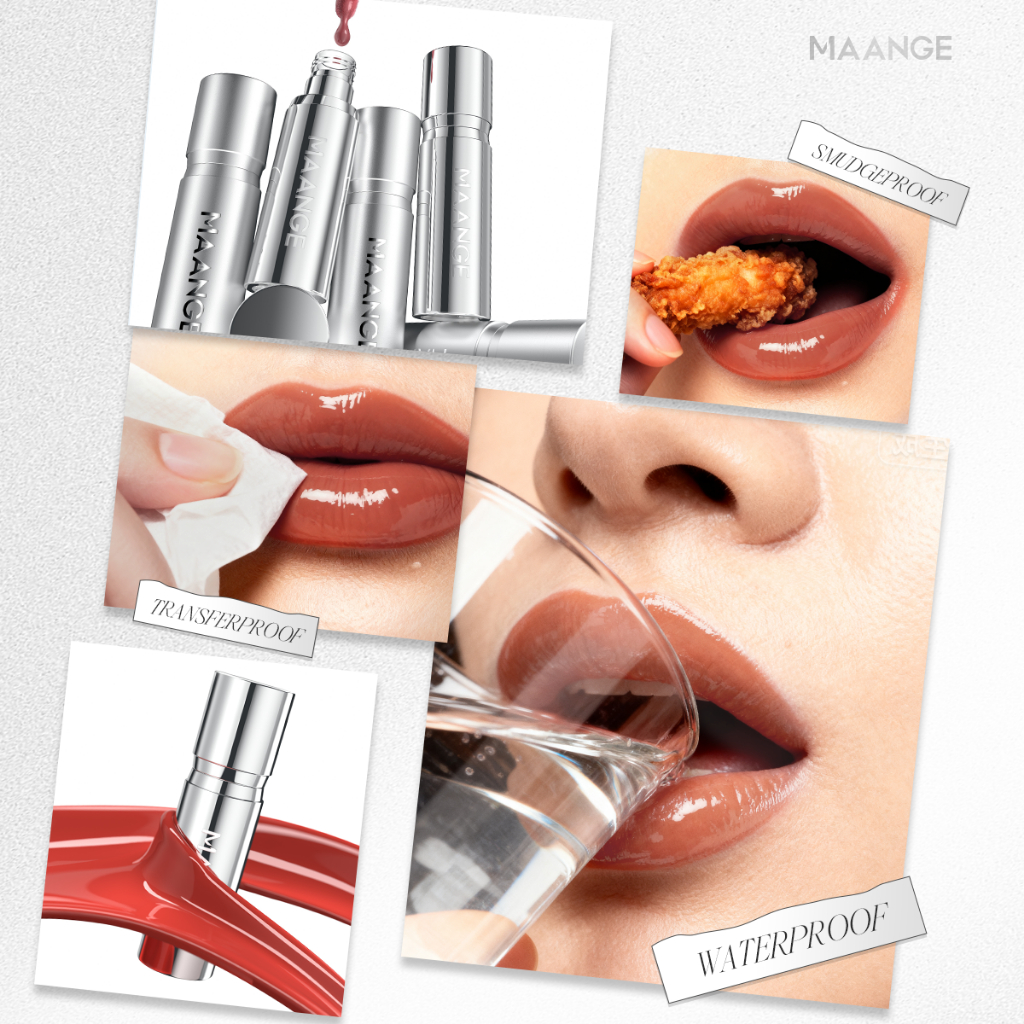 MAANGE

MAANGE
MAANGE
MAANGE
MAANGE

SMUDGEPROOF

TRANSFERPROOF

WATERPROOF