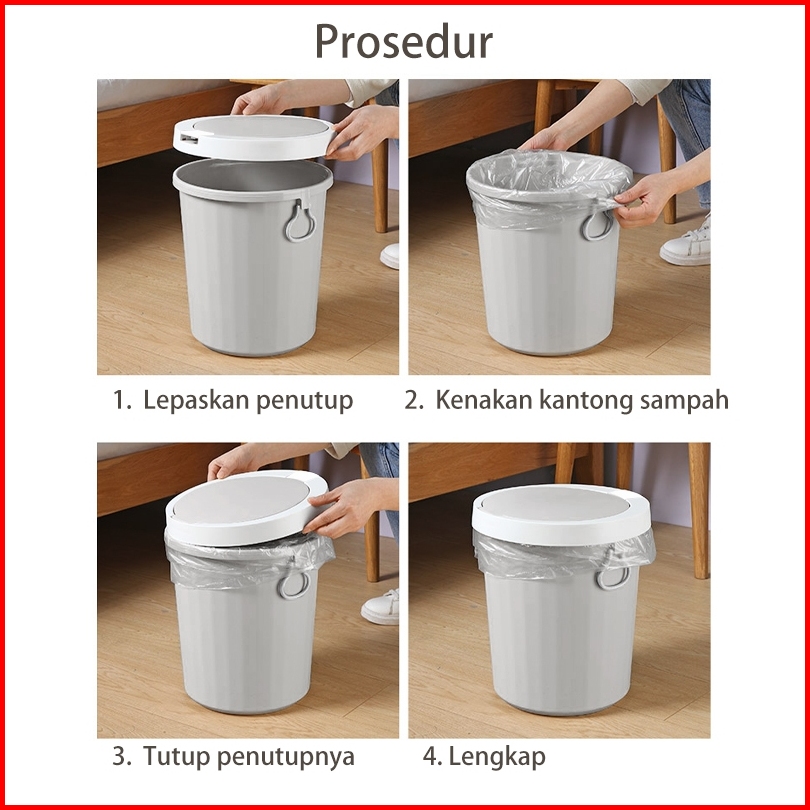 Prosedur

1. Lepaskan penutup

2. Kenakan kantong sampah

3. Tutup penutupnya

4. Lengkap