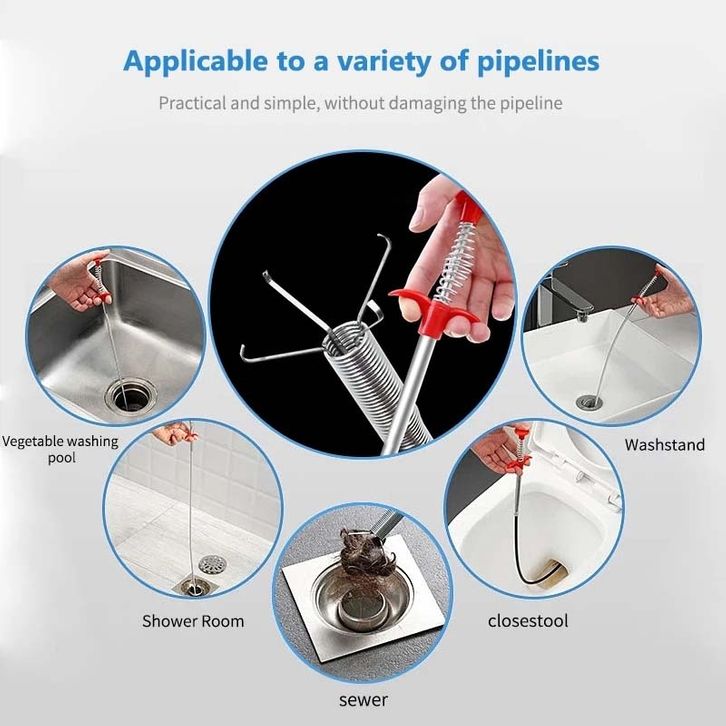 Applicable to a variety of pipelines

Practical and simple, without damaging the pipeline

Vegetable washing pool

Washstand

Shower Room

closestool

sewer