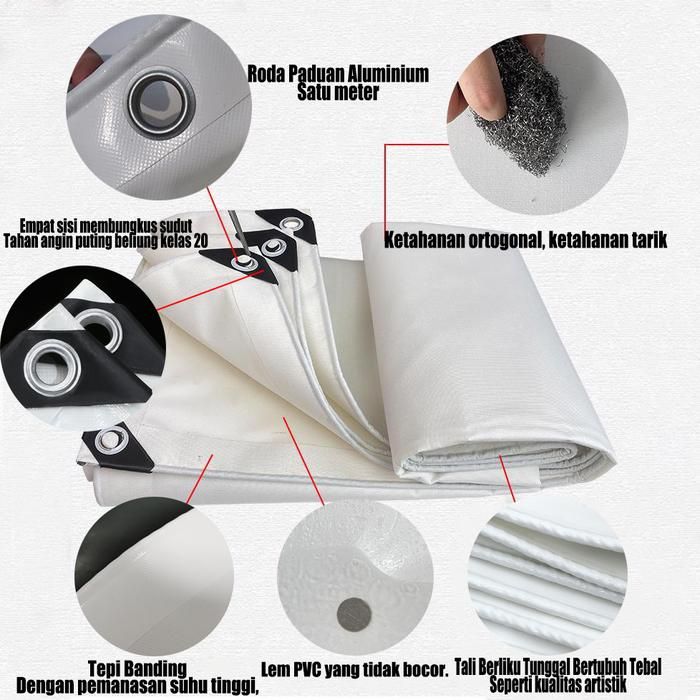 Roda Paduan Aluminium
Satu meter

Empat sisi membungkus sudut
Tahan angin puting beliung kelas 20

Ketahanan ortogonal, ketahanan tarik

Tepi Banding
Dengan pemanasan suhu tinggi,

Lem PVC yang tidak bocor.

Tali Berliku Tunggal Bertubuh Tebal
Seperti kualitas artistik