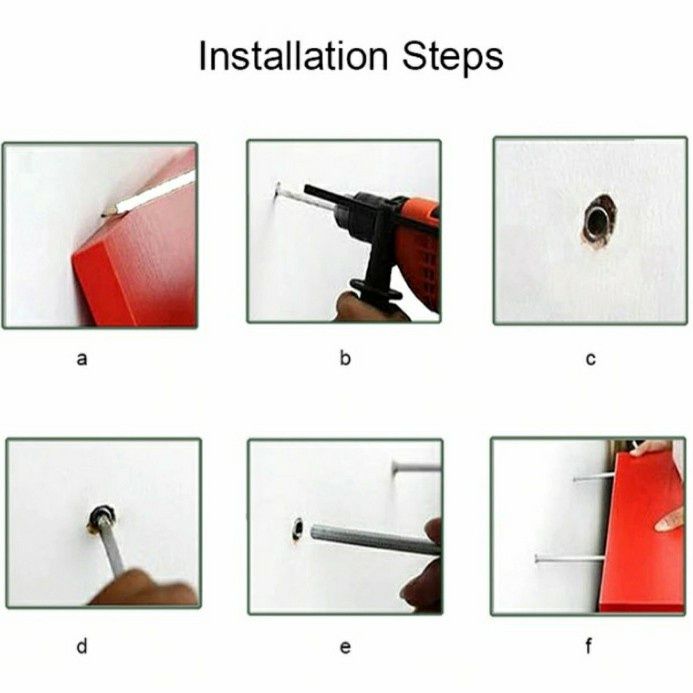 Installation Steps

a

b

c

d

e

f