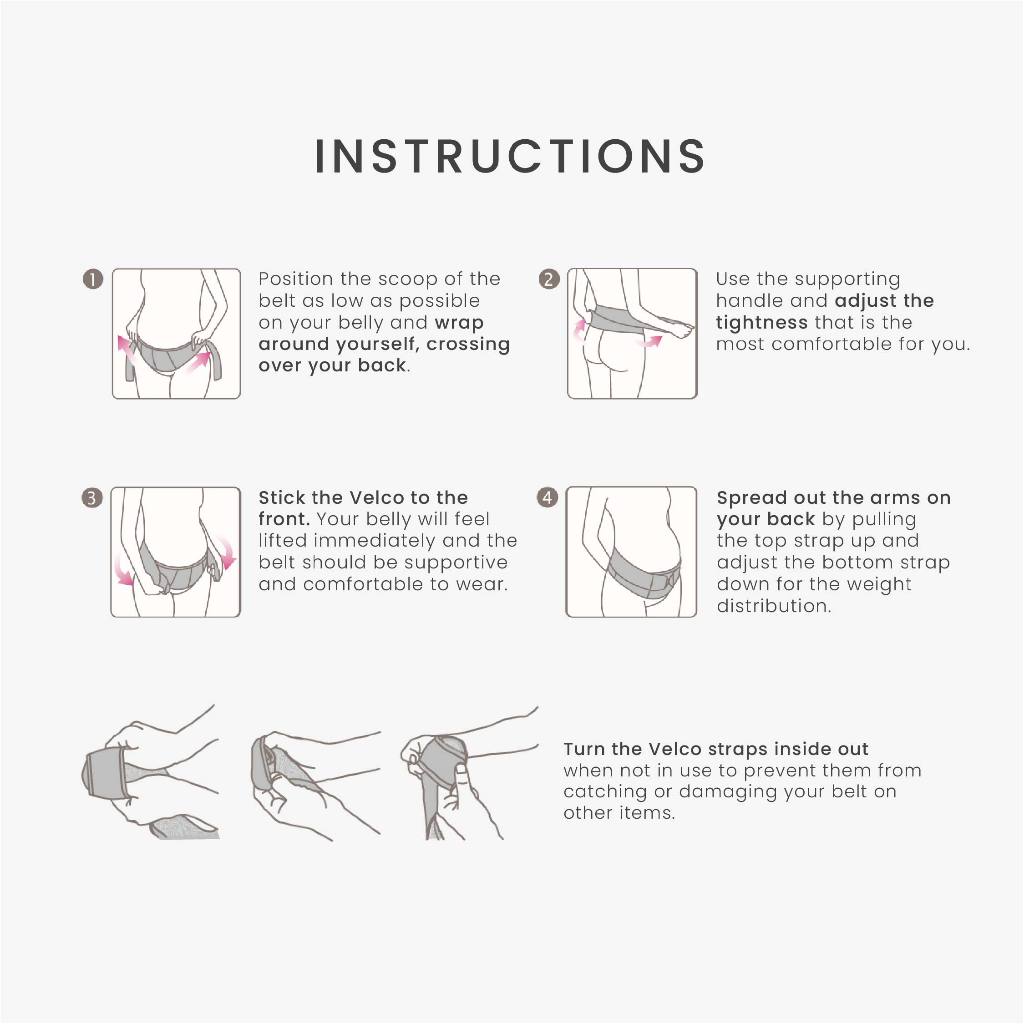 INSTRUCTIONS

1 Position the scoop of the belt as low as possible on your belly and wrap around yourself, crossing over your back.

2 Use the supporting handle and adjust the tightness that is the most comfortable for you.

3 Stick the Velco to the front. Your belly will feel lifted immediately and the belt should be supportive and comfortable to wear.

4 Spread out the arms on your back by pulling the top strap up and adjust the bottom strap down for the weight distribution.

Turn the Velco straps inside out when not in use to prevent them from catching or damaging your belt on other items.