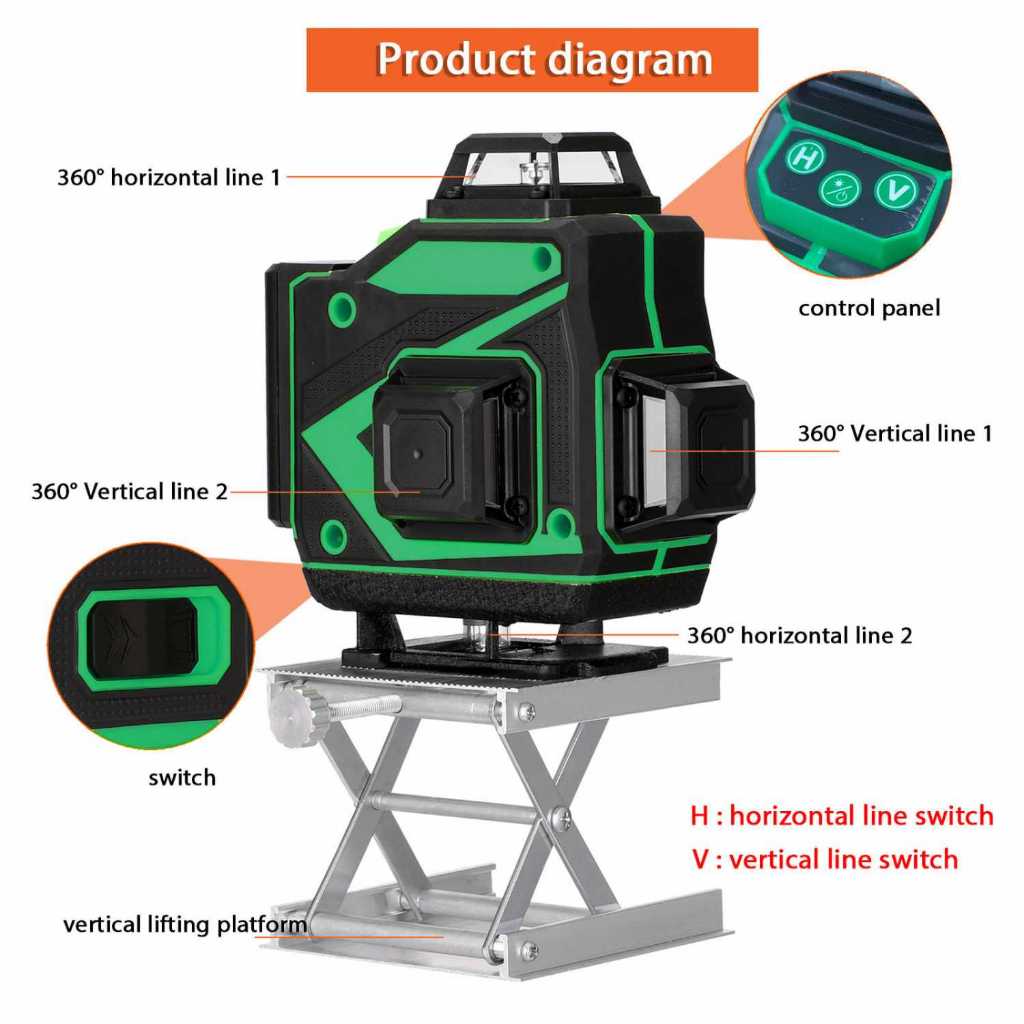 Product diagram

360° horizontal line 1

H

V

control panel

360° Vertical line 1

360° Vertical line 2

360° horizontal line 2

switch

H : horizontal line switch
V : vertical line switch

vertical lifting platform