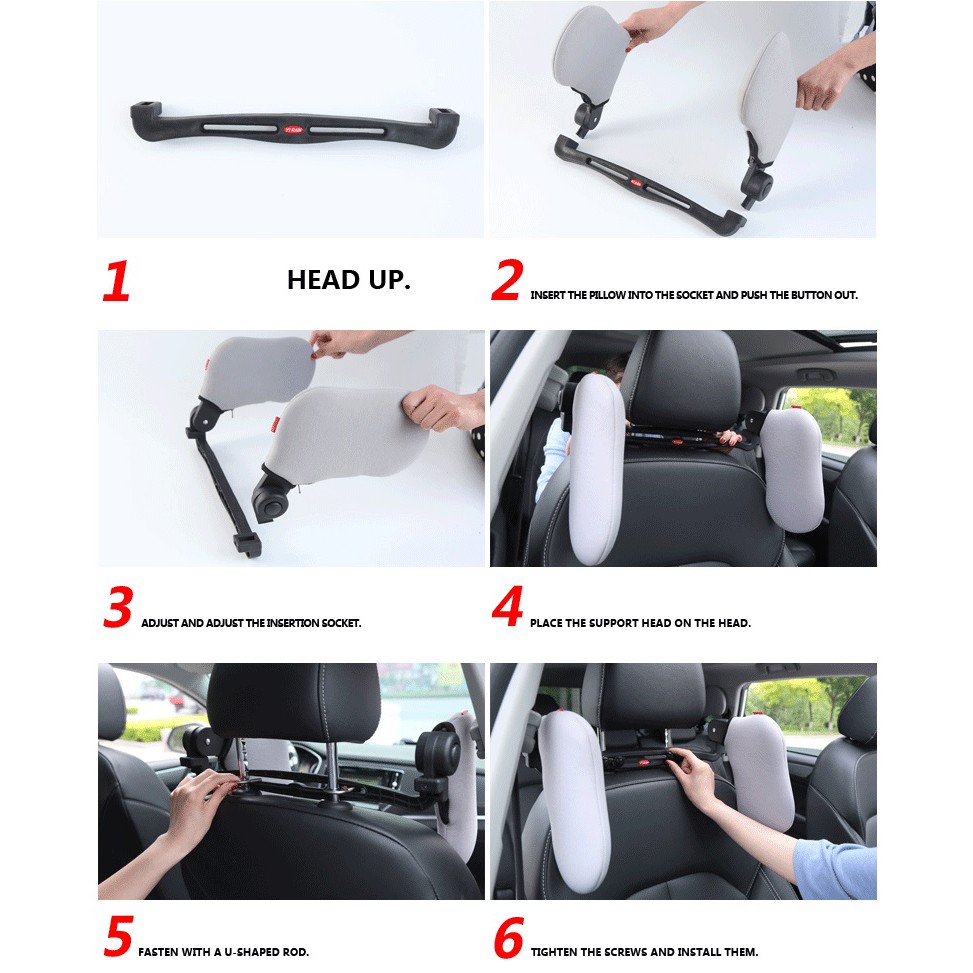 1 HEAD UP.

2 INSERT THE PILLOW INTO THE SOCKET AND PUSH THE BUTTON OUT.

3 ADJUST AND ADJUST THE INSERTION SOCKET.

4 PLACE THE SUPPORT HEAD ON THE HEAD.

5 FASTEN WITH A U-SHAPED ROD.

6 TIGHTEN THE SCREWS AND INSTALL THEM.