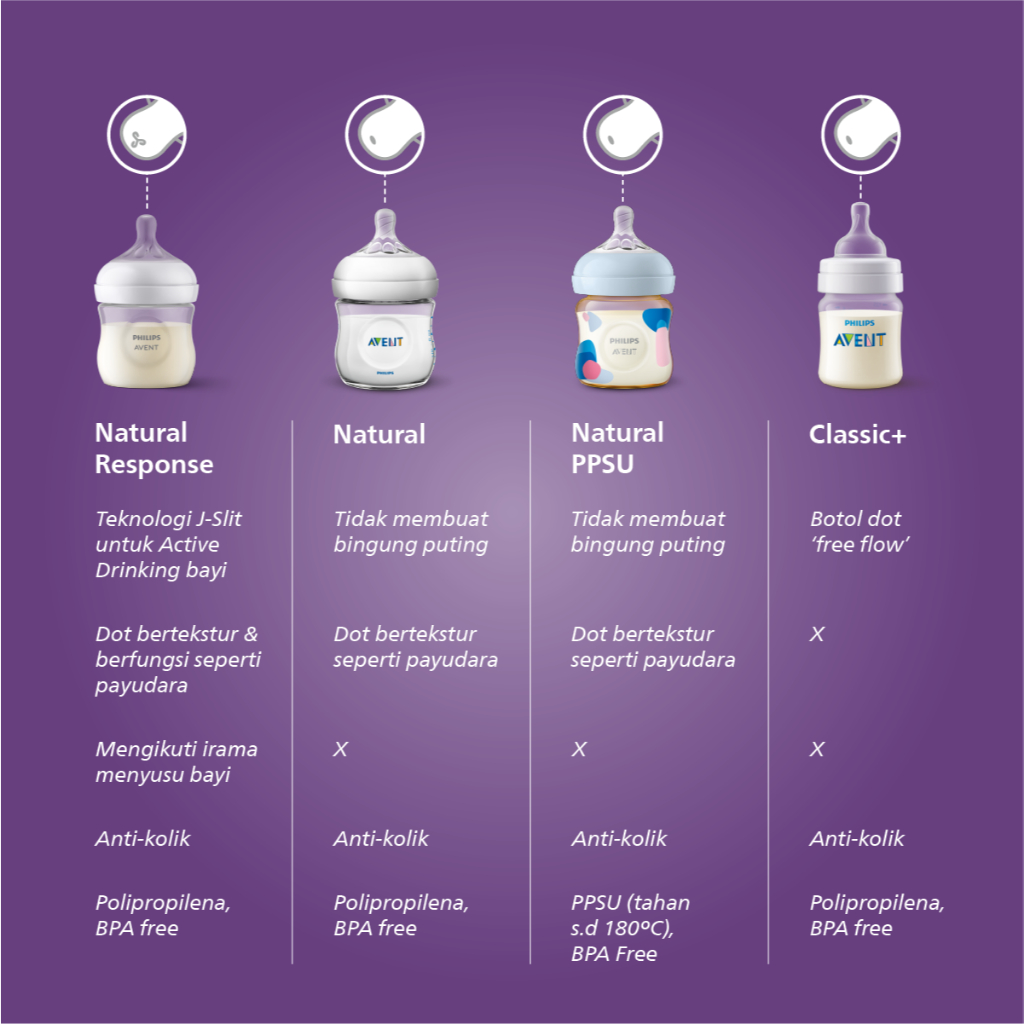 PHILIPS AVENT

AVENT PHILIPS

PHILIPS AVENT

PHILIPS AVENT

| Natural Response | Natural | Natural PPSU | Classic+ |
|---|---|---|---|
| Teknologi J-Slit untuk Active Drinking bayi | Tidak membuat bingung puting | Tidak membuat bingung puting | Botol dot 'free flow' |
| Dot bertekstur & berfungsi seperti payudara | Dot bertekstur seperti payudara | Dot bertekstur seperti payudara | X |
| Mengikuti irama menyusu bayi | X | X | X |
| Anti-kolik | Anti-kolik | Anti-kolik | Anti-kolik |
| Polipropilena, BPA free | Polipropilena, BPA free | PPSU (tahan s.d 180ºC), BPA Free | Polipropilena, BPA free |