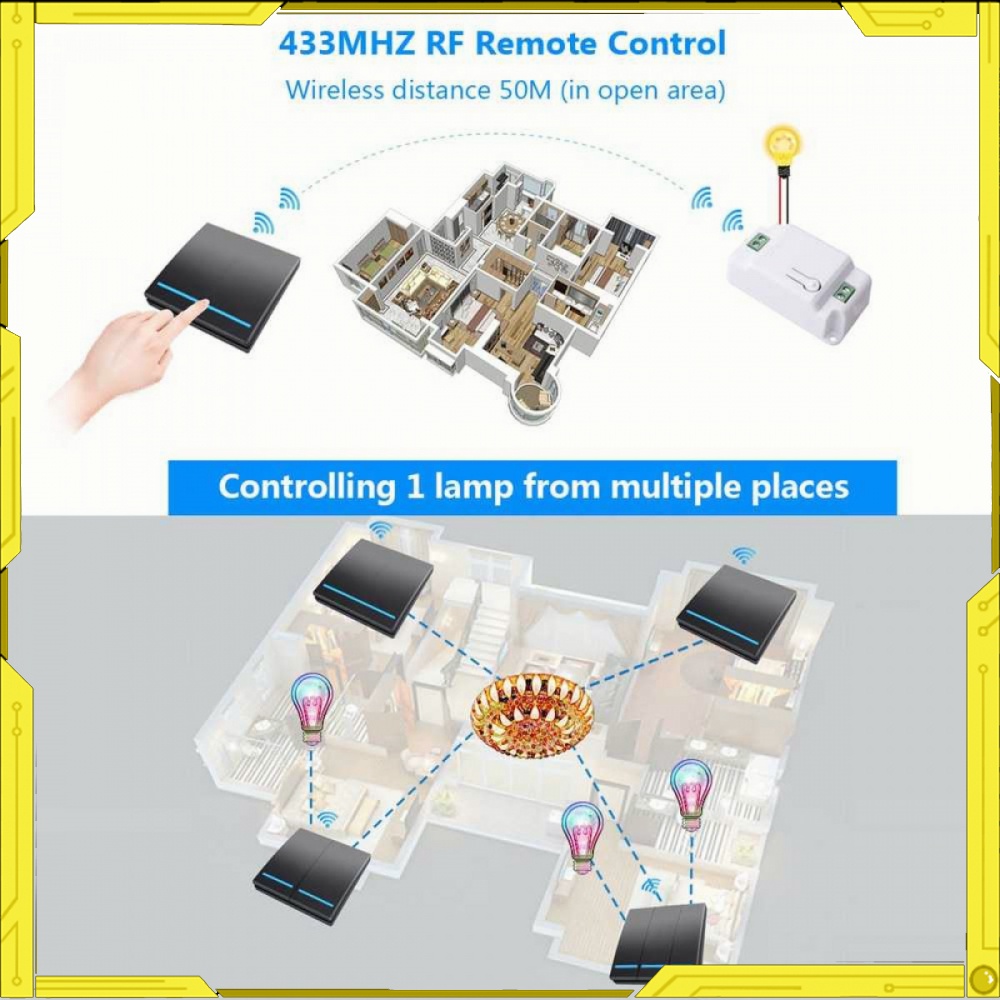 433MHZ RF Remote Control
Wireless distance 50M (in open area)

Controlling 1 lamp from multiple places