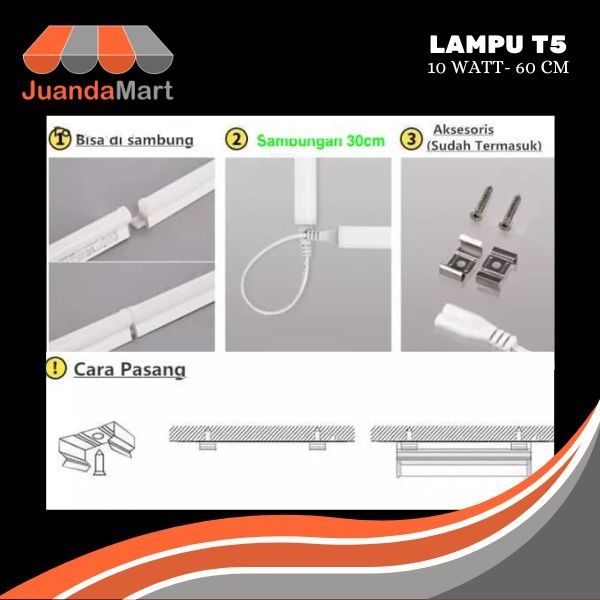 JuandaMart

LAMPU T5
10 WATT- 60 CM

1 Bisa di sambung

2 Sambungan 30cm

3 Aksesoris (Sudah Termasuk)

! Cara Pasang