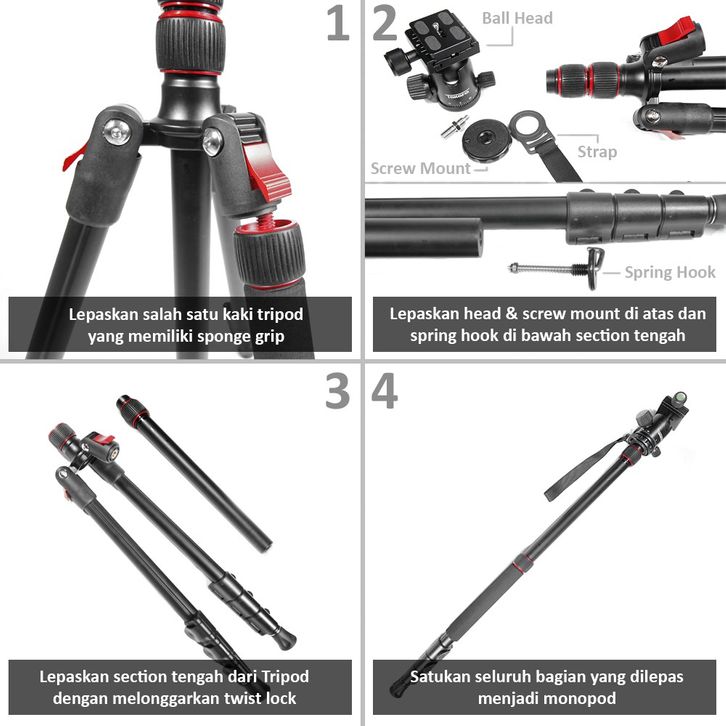 1

Lepaskan salah satu kaki tripod yang memiliki sponge grip

2

Ball Head

Strap

Screw Mount

Spring Hook

Lepaskan head & screw mount di atas dan spring hook di bawah section tengah

3

Lepaskan section tengah dari Tripod dengan melonggarkan twist lock

4

Satukan seluruh bagian yang dilepas menjadi monopod