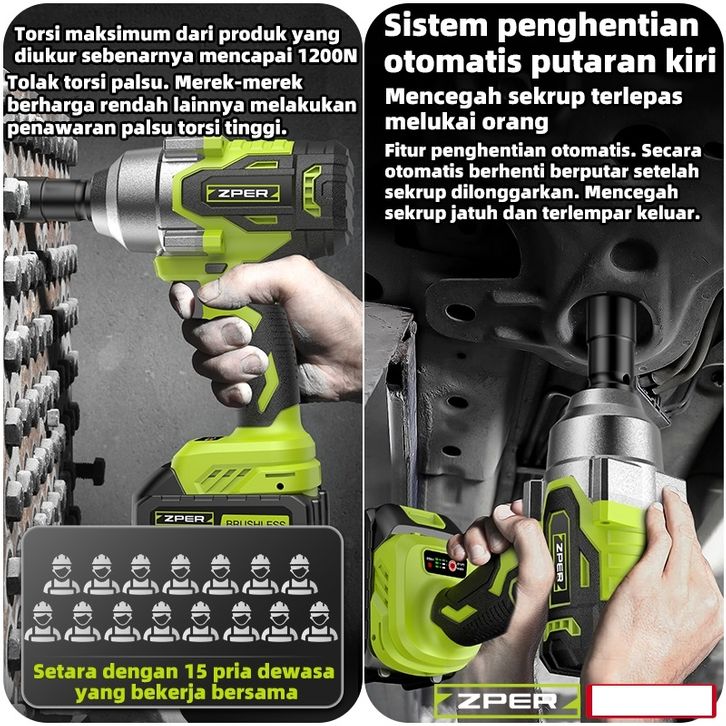 Torsi maksimum dari produk yang diukur sebenarnya mencapai 1200N

Tolak torsi palsu. Merek-merek berharga rendah lainnya melakukan penawaran palsu torsi tinggi.

ZPER

ZPER BRUSHLESS

Setara dengan 15 pria dewasa yang bekerja bersama

Sistem penghentian otomatis putaran kiri

Mencegah sekrup terlepas melukai orang

Fitur penghentian otomatis. Secara otomatis berhenti berputar setelah sekrup dilonggarkan. Mencegah sekrup jatuh dan terlempar keluar.

ZPER

ZPER