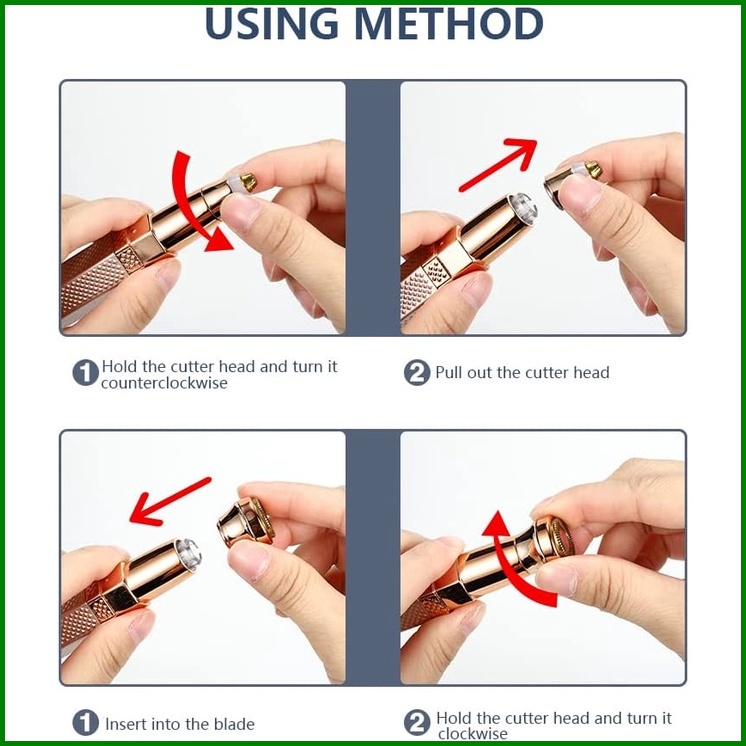 USING METHOD

1 Hold the cutter head and turn it counterclockwise

2 Pull out the cutter head

1 Insert into the blade

2 Hold the cutter head and turn it clockwise