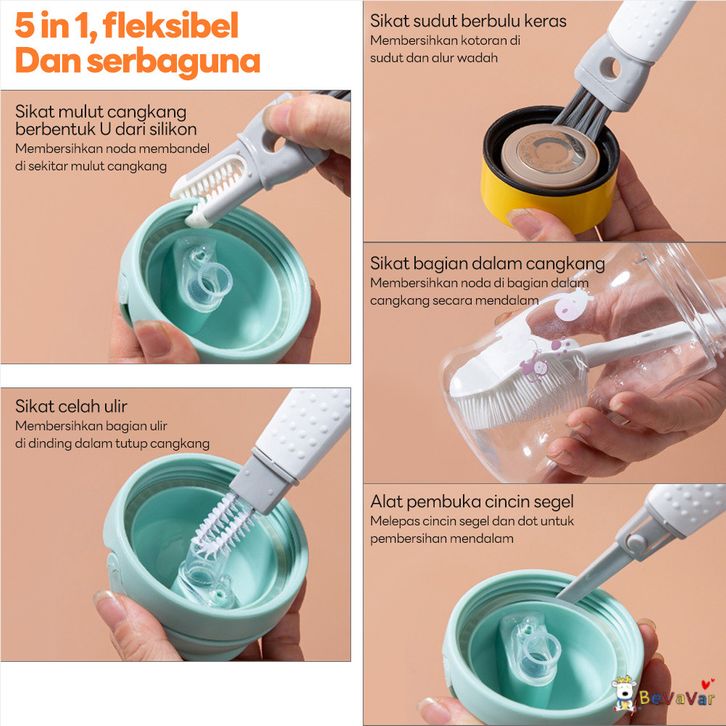 5 in 1, fleksibel Dan serbaguna

Sikat mulut cangkang berbentuk U dari silikon
Membersihkan noda membandel di sekitar mulut cangkang

Sikat celah ulir
Membersihkan bagian ulir di dinding dalam tutup cangkang

Sikat sudut berbulu keras
Membersihkan kotoran di sudut dan alur wadah

Sikat bagian dalam cangkang
Membersihkan noda di bagian dalam cangkang secara mendalam

Alat pembuka cincin segel
Melepas cincin segel dan dot untuk pembersihan mendalam

BeVaVar