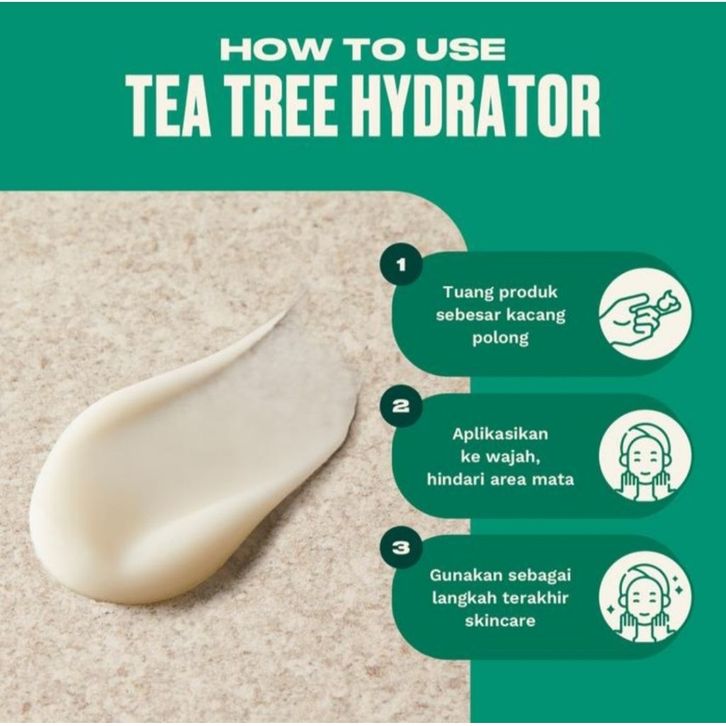 HOW TO USE
TEA TREE HYDRATOR

1
Tuang produk sebesar kacang polong

2
Aplikasikan ke wajah, hindari area mata

3
Gunakan sebagai langkah terakhir skincare