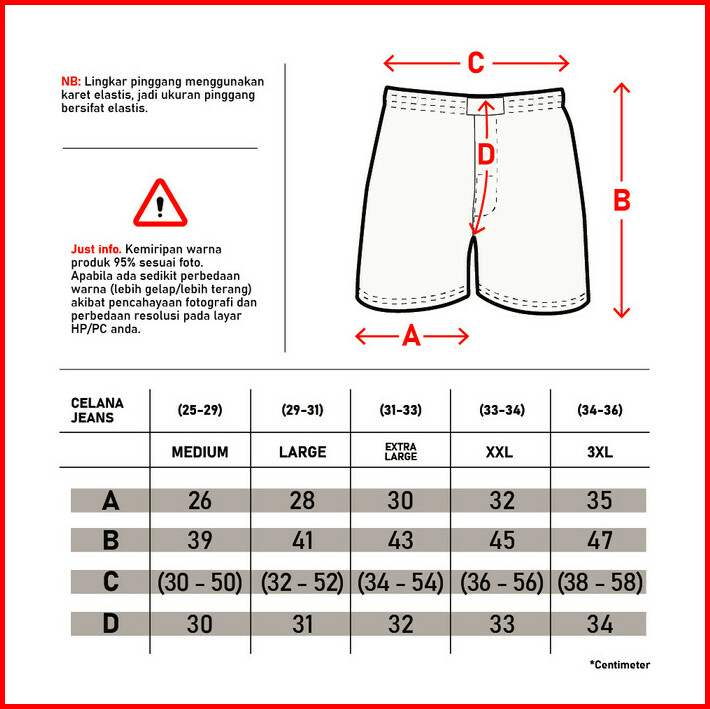 NB: Lingkar pinggang menggunakan karet elastis, jadi ukuran pinggang bersifat elastis.

Just info. Kemiripan warna produk 95% sesuai foto. Apabila ada sedikit perbedaan warna (lebih gelap/lebih terang) akibat pencahayaan fotografi dan perbedaan resolusi pada layar HP/PC anda.

C

D

B

A

| CELANA JEANS | (25-29) | (29-31) | (31-33) | (33-34) | (34-36) |
|---|---|---|---|---|---|
| | MEDIUM | LARGE | EXTRA LARGE | XXL | 3XL |
| A | 26 | 28 | 30 | 32 | 35 |
| B | 39 | 41 | 43 | 45 | 47 |
| C | (30 - 50) | (32 - 52) | (34 - 54) | (36 - 56) | (38 - 58) |
| D | 30 | 31 | 32 | 33 | 34 |

*Centimeter