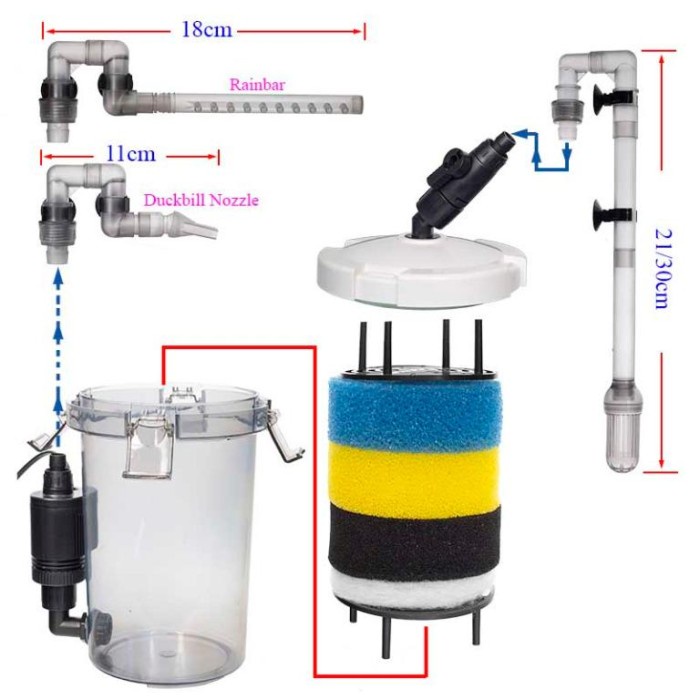 18cm

Rainbar

11cm

Duckbill Nozzle

21/30cm