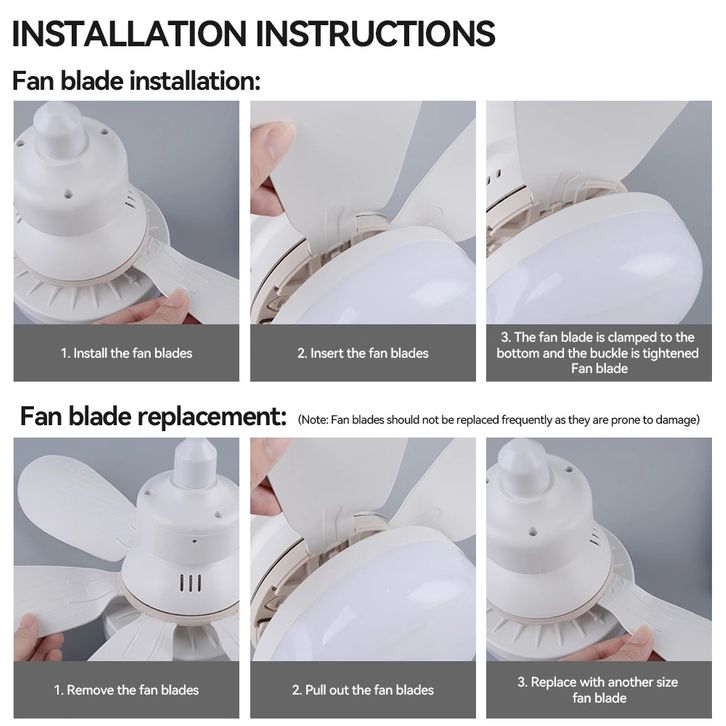 INSTALLATION INSTRUCTIONS

Fan blade installation:

1. Install the fan blades

2. Insert the fan blades

3. The fan blade is clamped to the bottom and the buckle is tightened Fan blade

Fan blade replacement: (Note: Fan blades should not be replaced frequently as they are prone to damage)

1. Remove the fan blades

2. Pull out the fan blades

3. Replace with another size fan blade