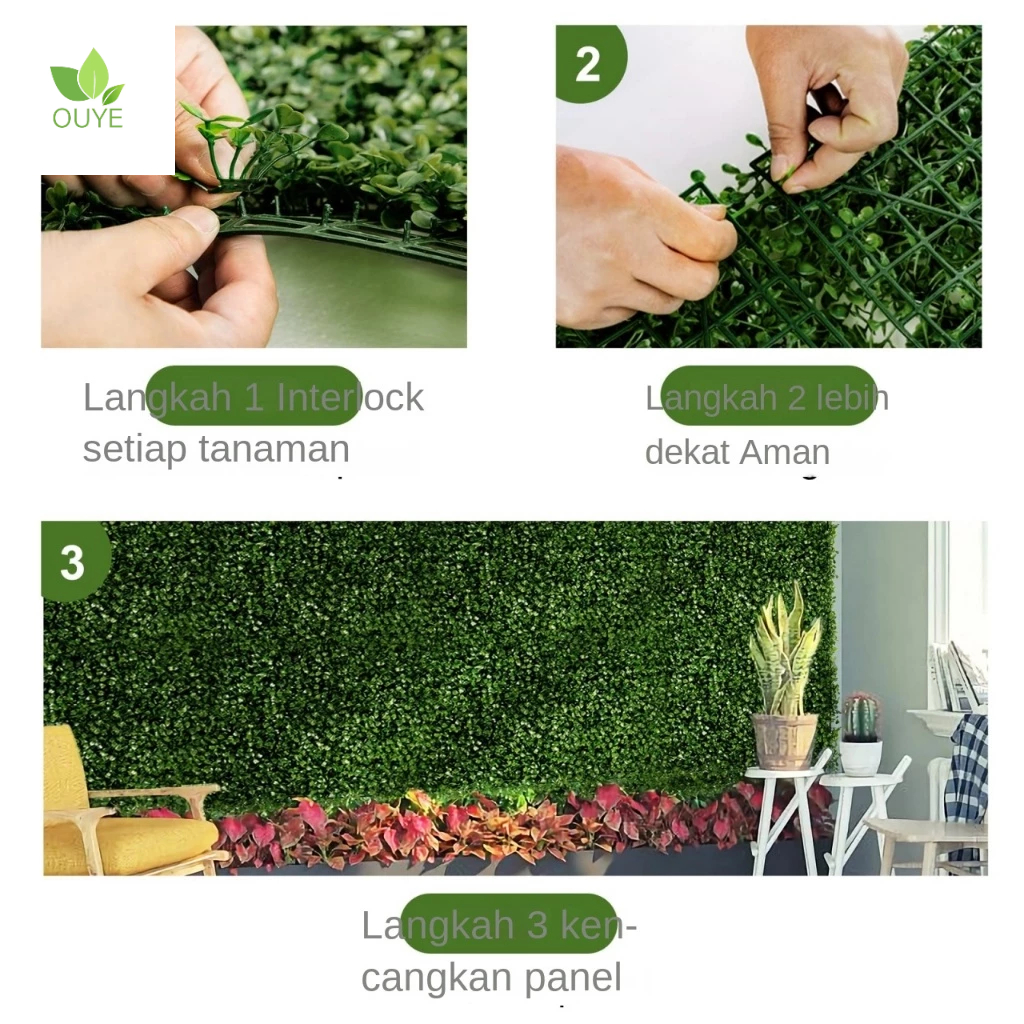 OUYE

2

Langkah 1 Interlock setiap tanaman

Langkah 2 lebih dekat Aman

3

Langkah 3 kencangkan panel