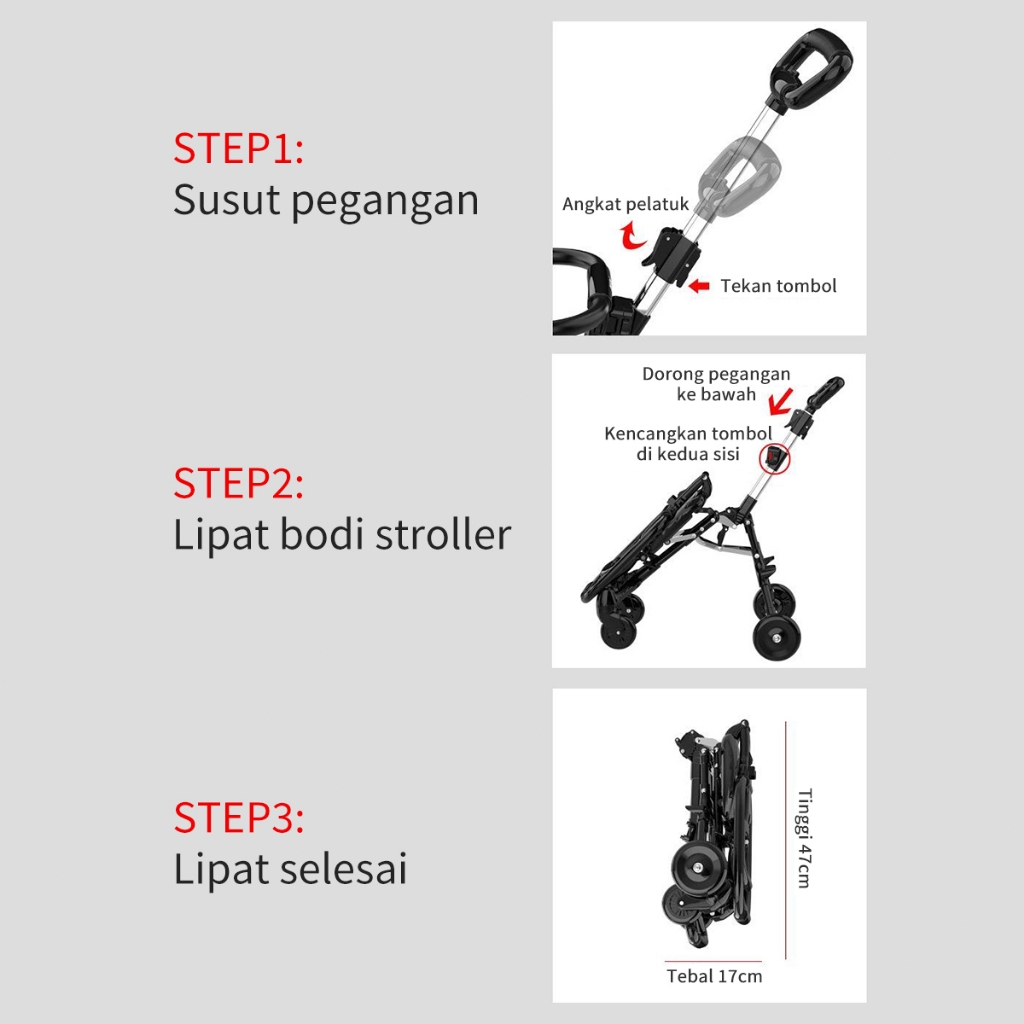 STEP1:
Susut pegangan

Angkat pelatuk
Tekan tombol

STEP2:
Lipat bodi stroller

Dorong pegangan ke bawah
Kencangkan tombol di kedua sisi

STEP3:
Lipat selesai

Tinggi 47cm
Tebal 17cm