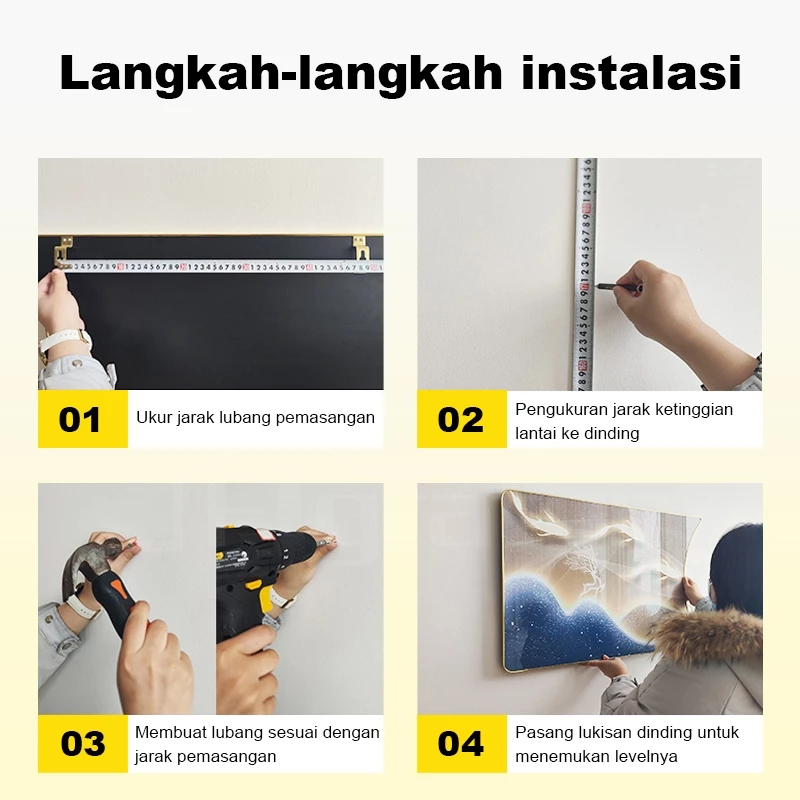 Langkah-langkah instalasi

01 Ukur jarak lubang pemasangan

02 Pengukuran jarak ketinggian lantai ke dinding

03 Membuat lubang sesuai dengan jarak pemasangan

04 Pasang lukisan dinding untuk menemukan levelnya