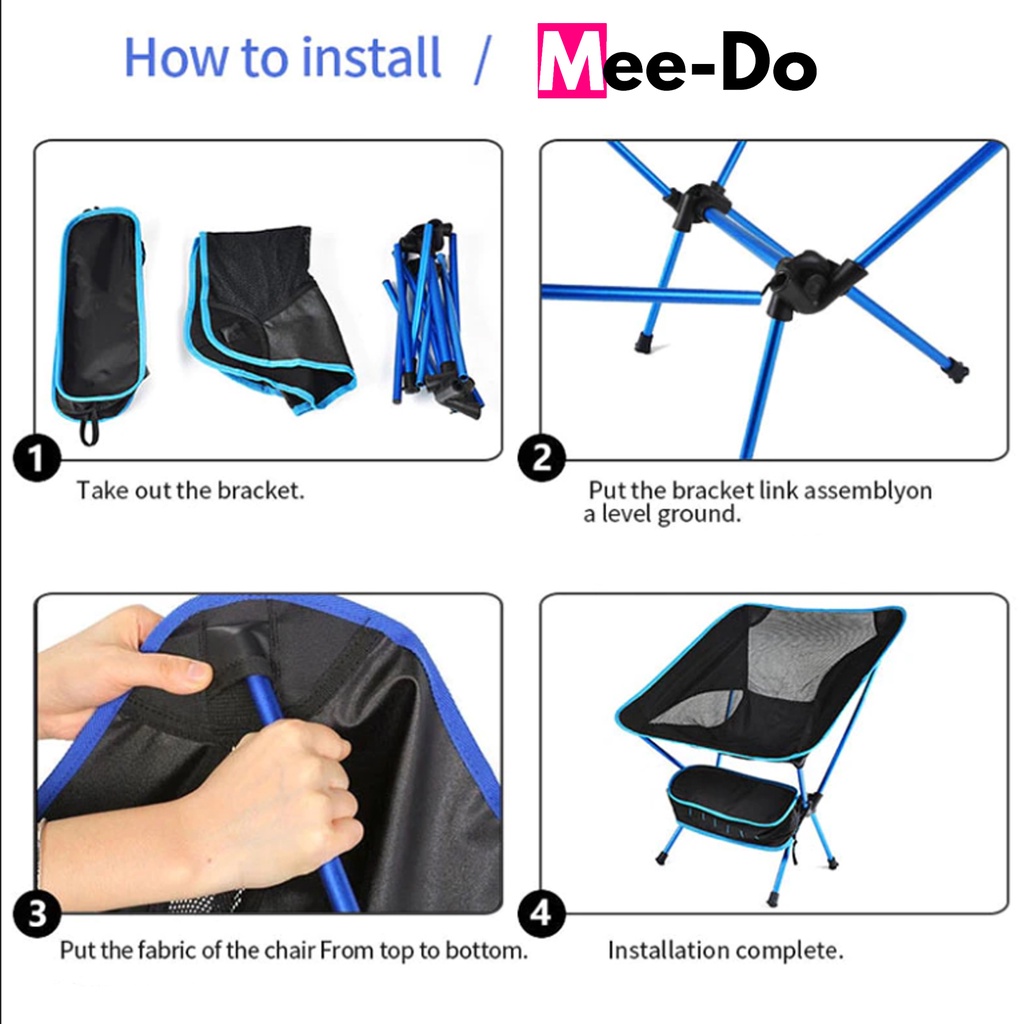 How to install / Mee-Do

1 Take out the bracket.

2 Put the bracket link assemblyon a level ground.

3 Put the fabric of the chair From top to bottom.

4 Installation complete.